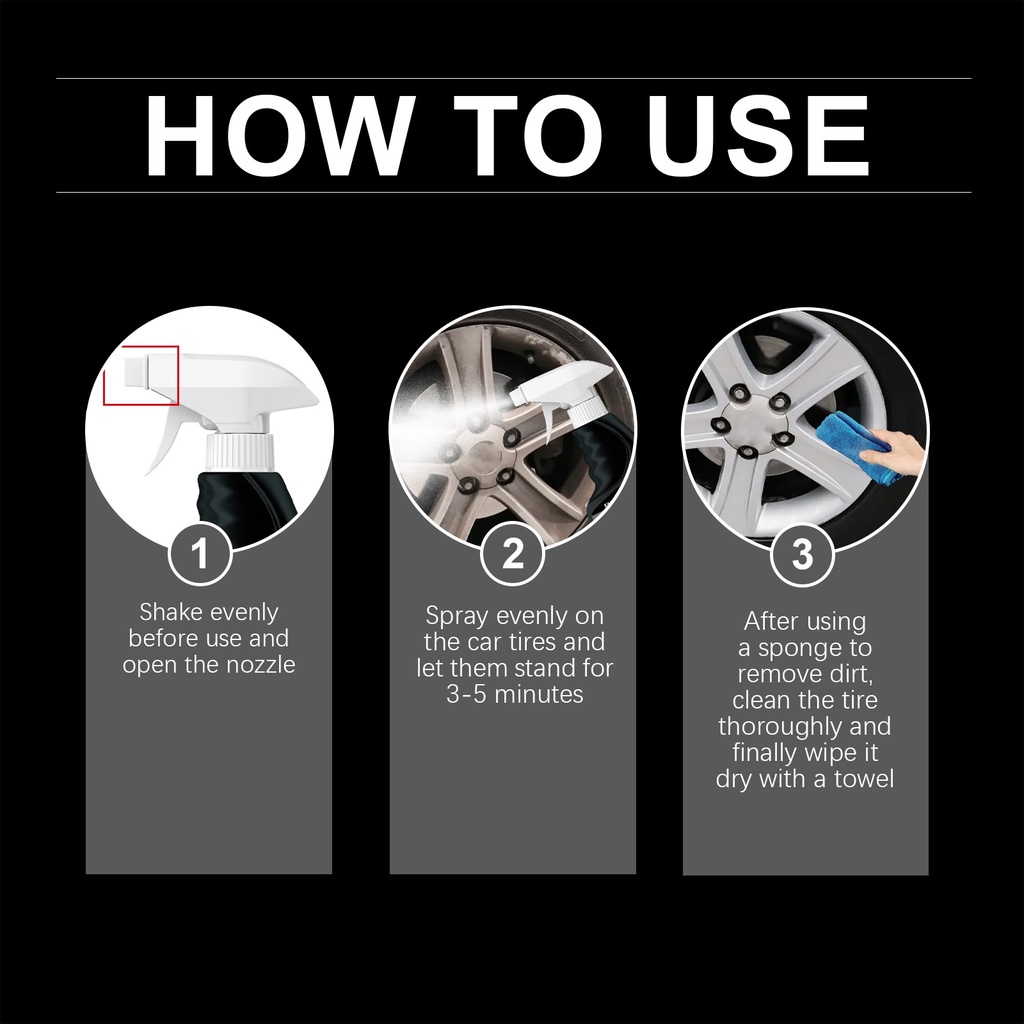 HOW TO USE

1
Shake evenly before use and open the nozzle

2
Spray evenly on the car tires and let them stand for 3-5 minutes

3
After using a sponge to remove dirt, clean the tire thoroughly and finally wipe it dry with a towel