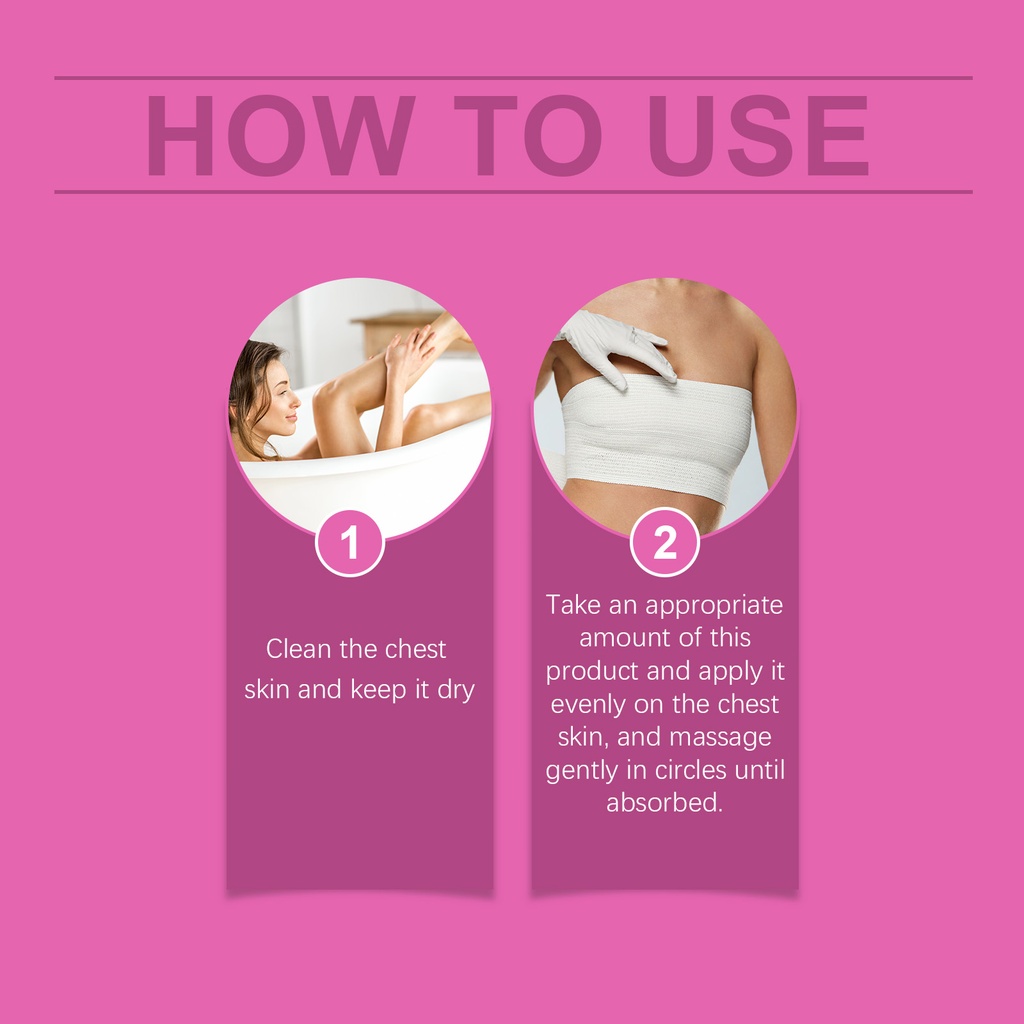 HOW TO USE

1

Clean the chest skin and keep it dry

2

Take an appropriate amount of this product and apply it evenly on the chest skin, and massage gently in circles until absorbed.