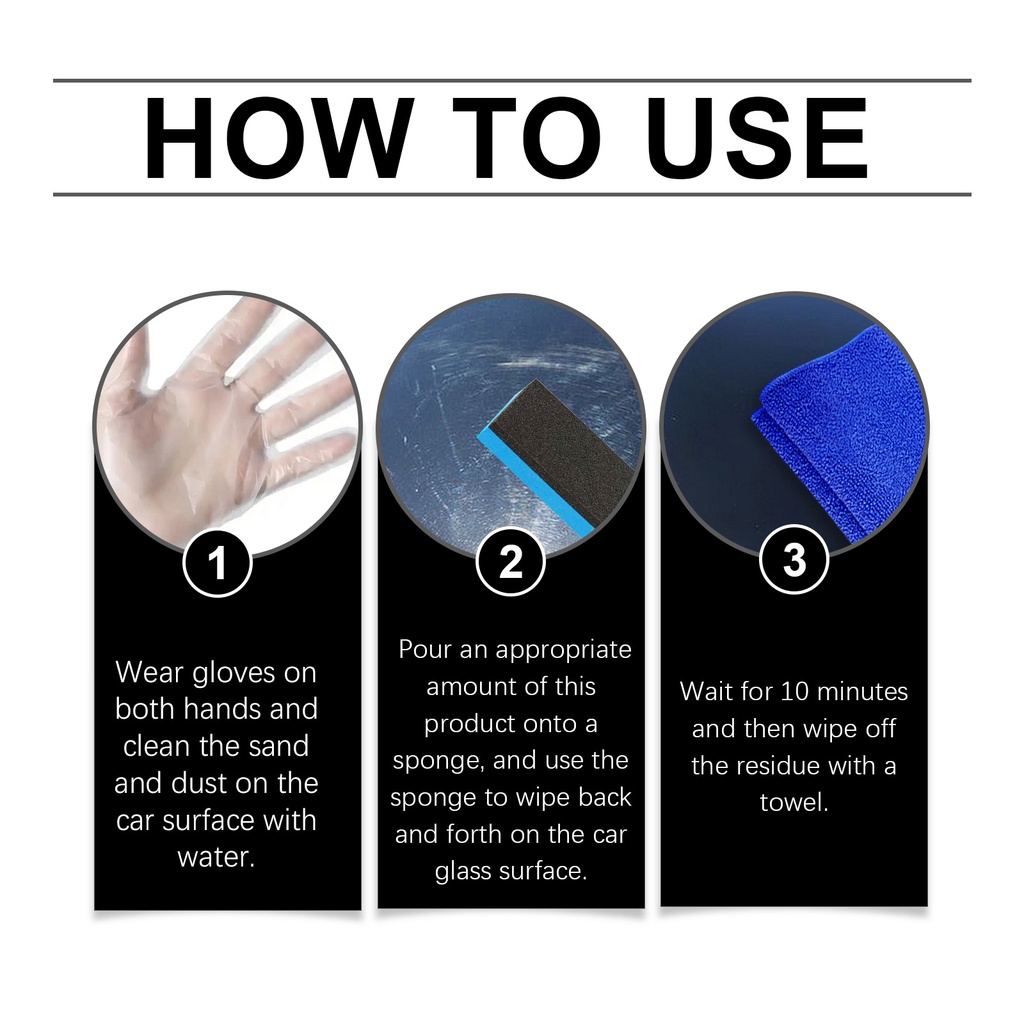 HOW TO USE

1

Wear gloves on both hands and clean the sand and dust on the car surface with water.

2

Pour an appropriate amount of this product onto a sponge, and use the sponge to wipe back and forth on the car glass surface.

3

Wait for 10 minutes and then wipe off the residue with a towel.