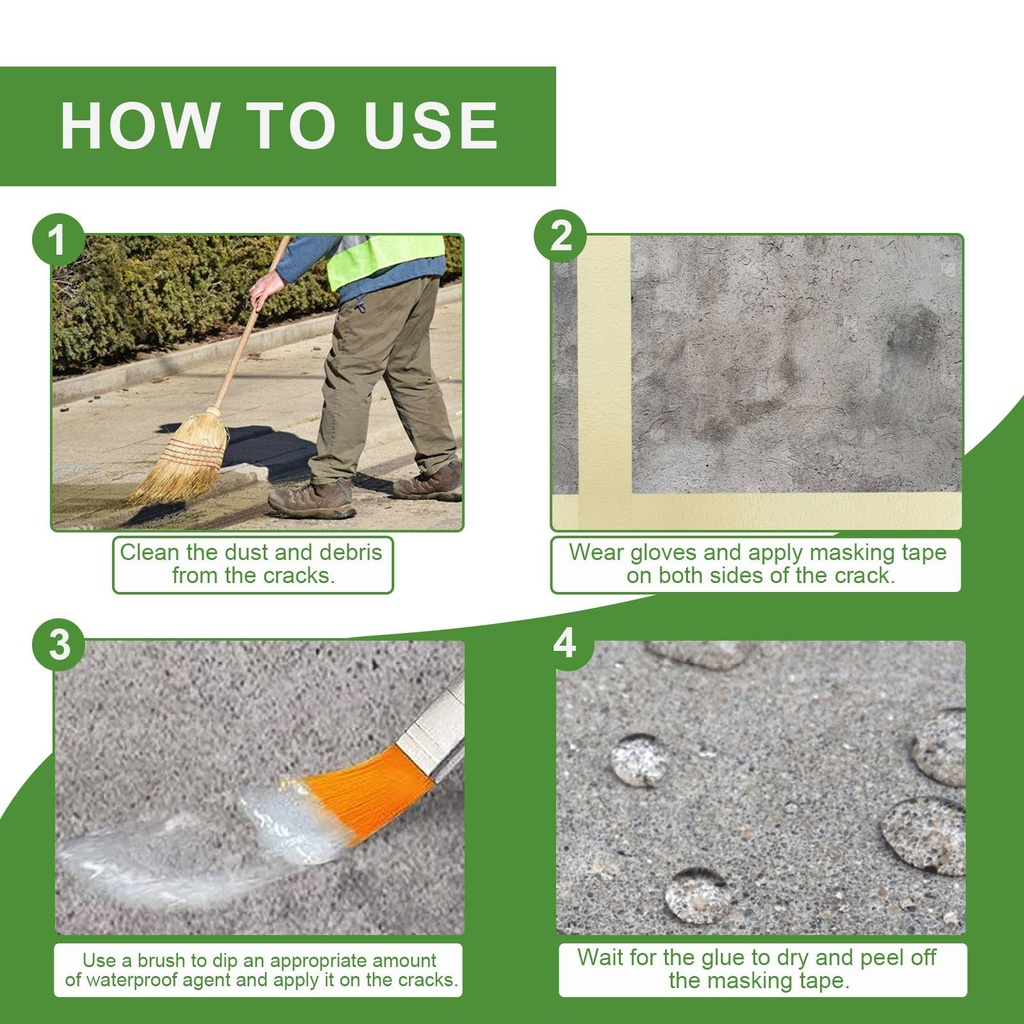 HOW TO USE

1

Clean the dust and debris from the cracks.

2

Wear gloves and apply masking tape on both sides of the crack.

3

Use a brush to dip an appropriate amount of waterproof agent and apply it on the cracks.

4

Wait for the glue to dry and peel off the masking tape.