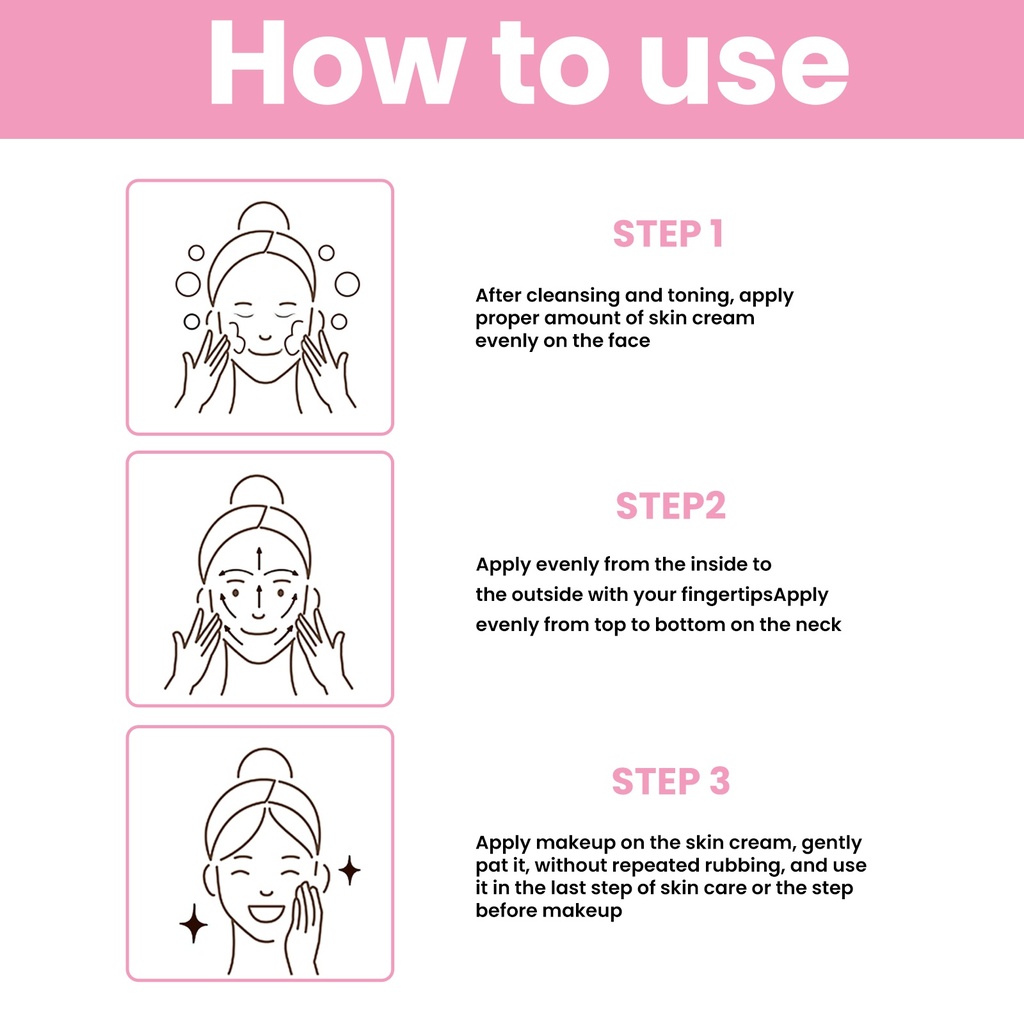 How to use

STEP 1

After cleansing and toning, apply proper amount of skin cream evenly on the face

STEP2

Apply evenly from the inside to the outside with your fingertipsApply evenly from top to bottom on the neck

STEP 3

Apply makeup on the skin cream, gently pat it, without repeated rubbing, and use it in the last step of skin care or the step before makeup