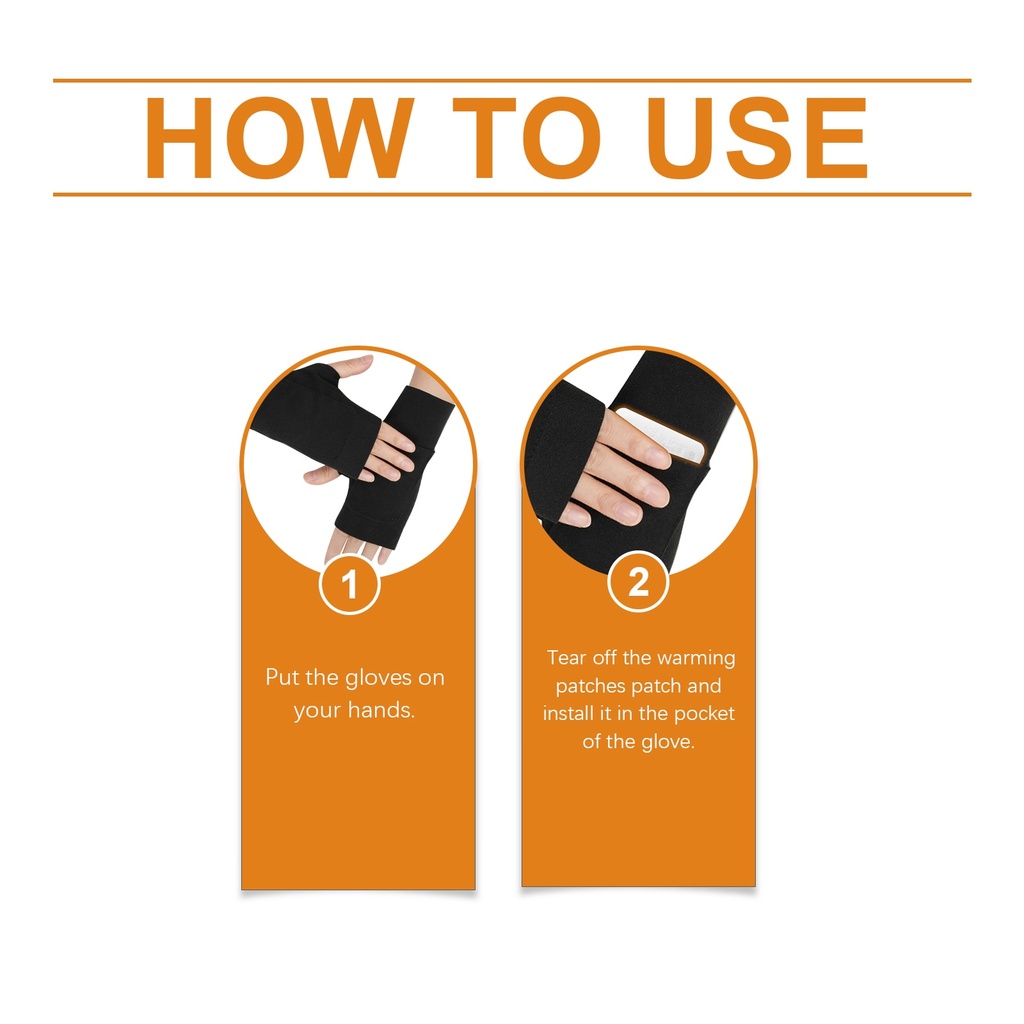 HOW TO USE

1

Put the gloves on your hands.

2

Tear off the warming patches patch and install it in the pocket of the glove.