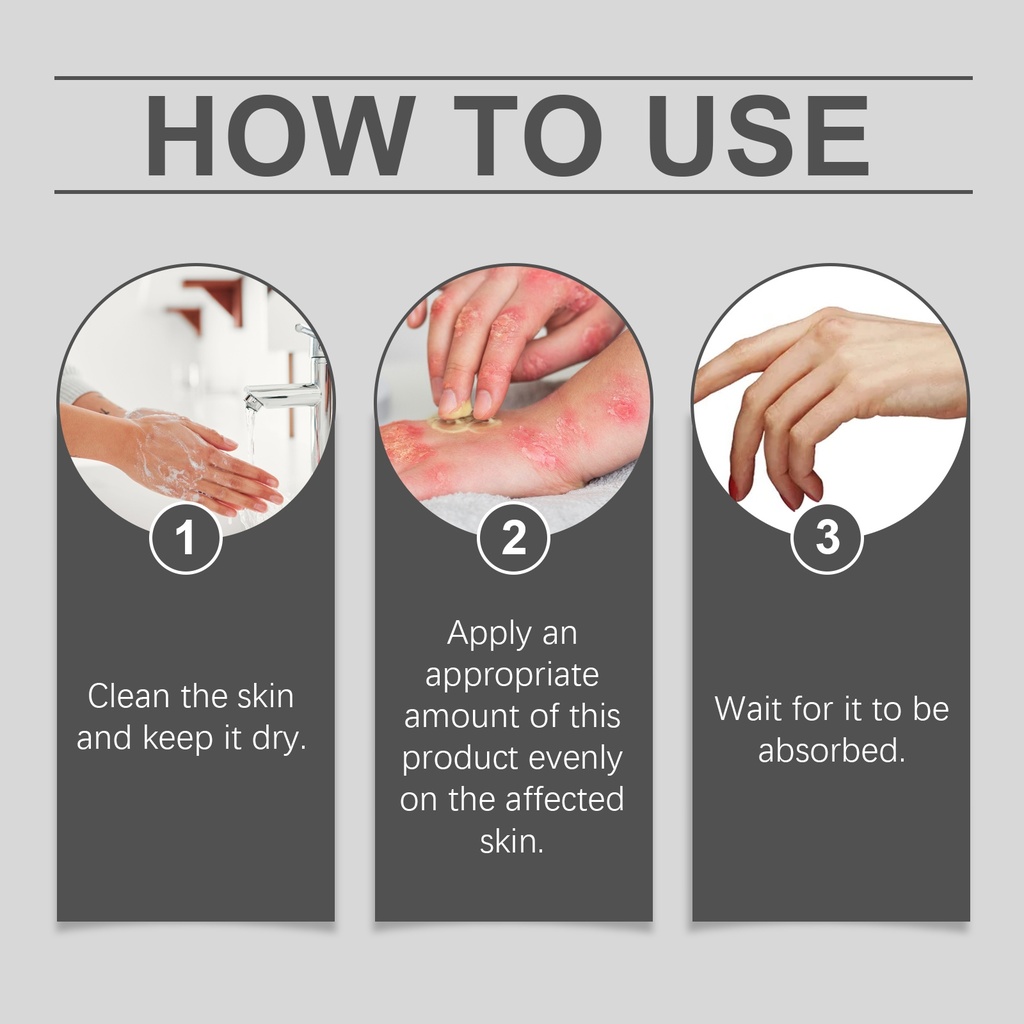 HOW TO USE

1

Clean the skin and keep it dry.

2

Apply an appropriate amount of this product evenly on the affected skin.

3

Wait for it to be absorbed.