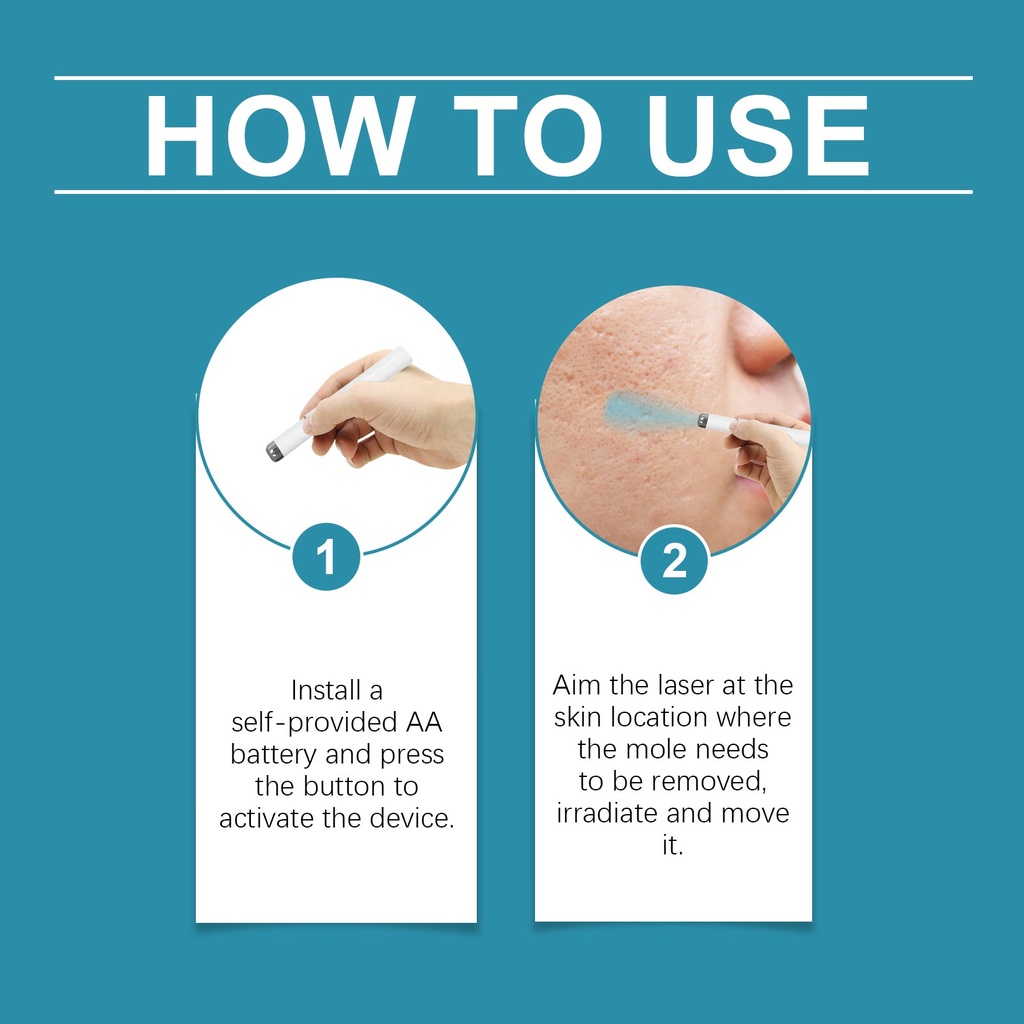 HOW TO USE

1

Install a self-provided AA battery and press the button to activate the device.

2

Aim the laser at the skin location where the mole needs to be removed, irradiate and move it.