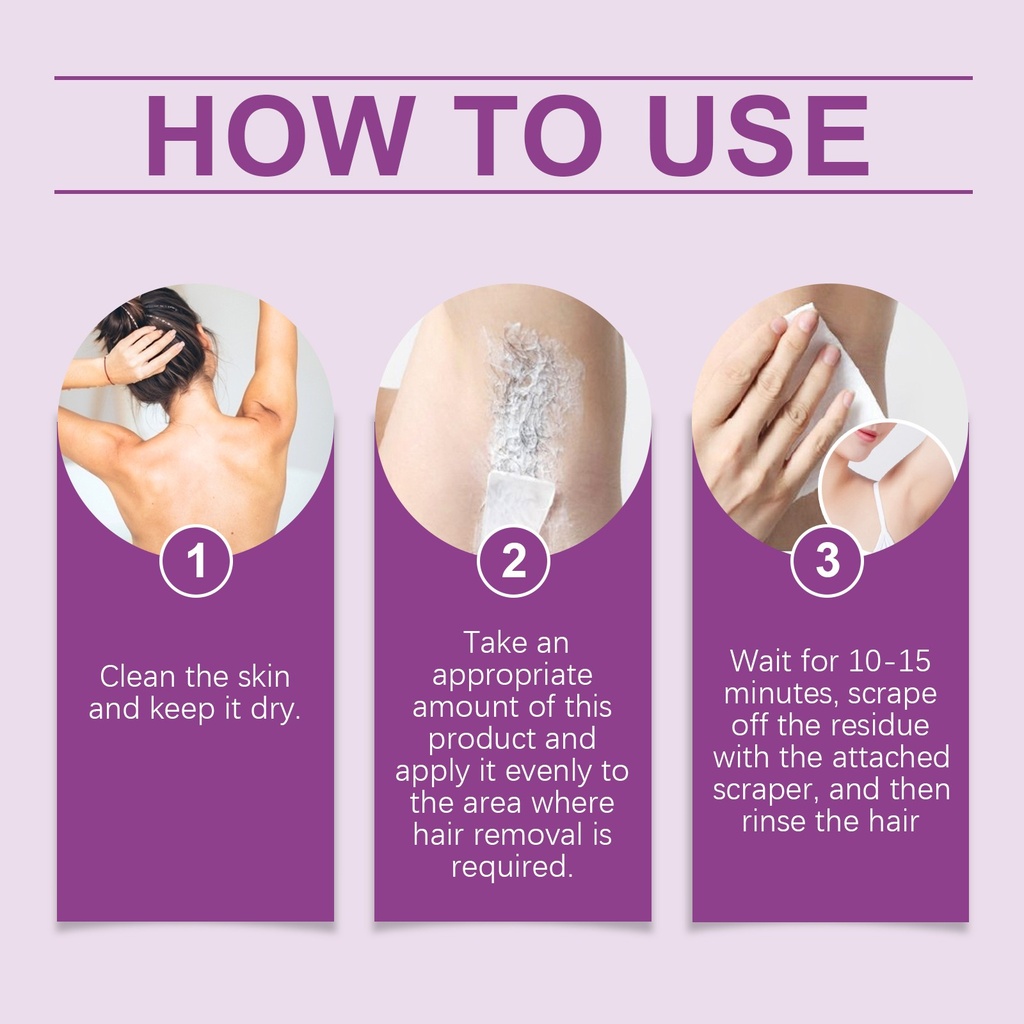 HOW TO USE

1

Clean the skin and keep it dry.

2

Take an appropriate amount of this product and apply it evenly to the area where hair removal is required.

3

Wait for 10-15 minutes, scrape off the residue with the attached scraper, and then rinse the hair