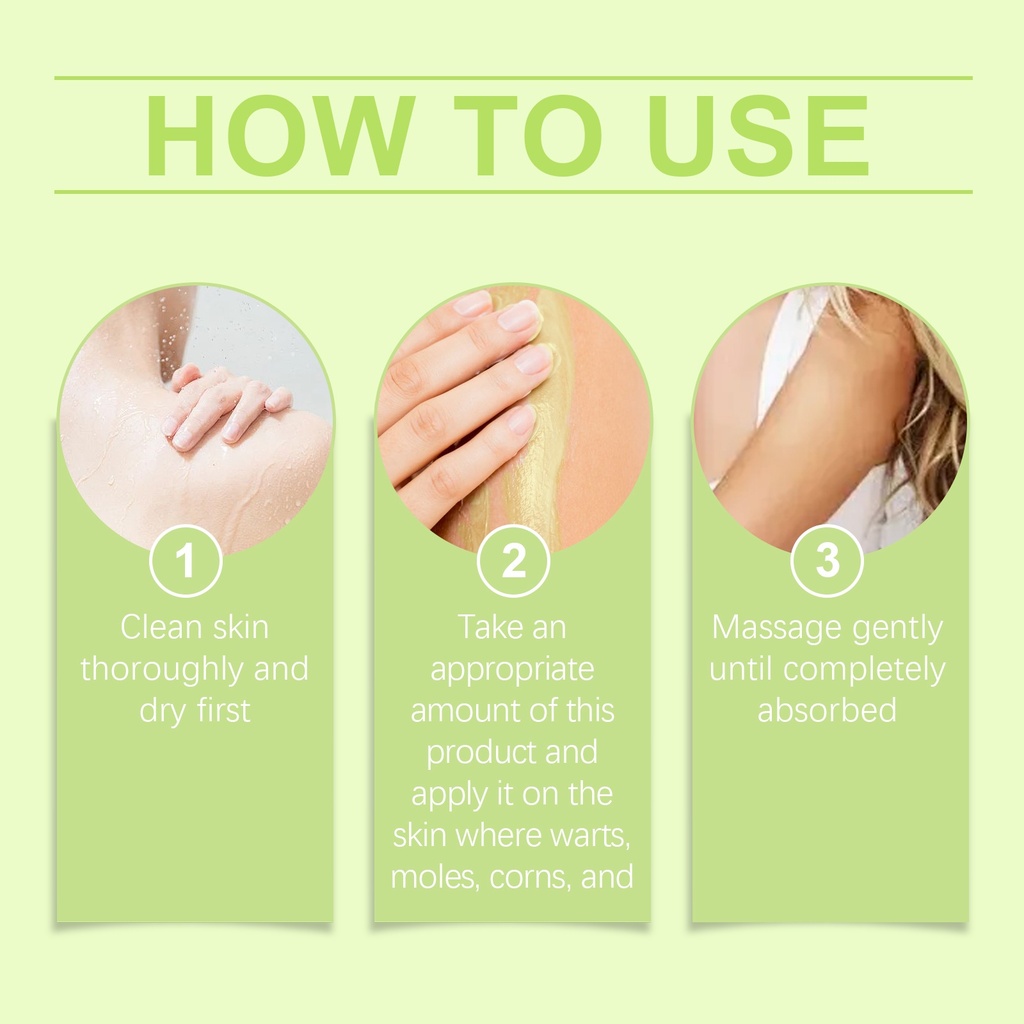 HOW TO USE

1
Clean skin thoroughly and dry first

2
Take an appropriate amount of this product and apply it on the skin where warts, moles, corns, and

3
Massage gently until completely absorbed