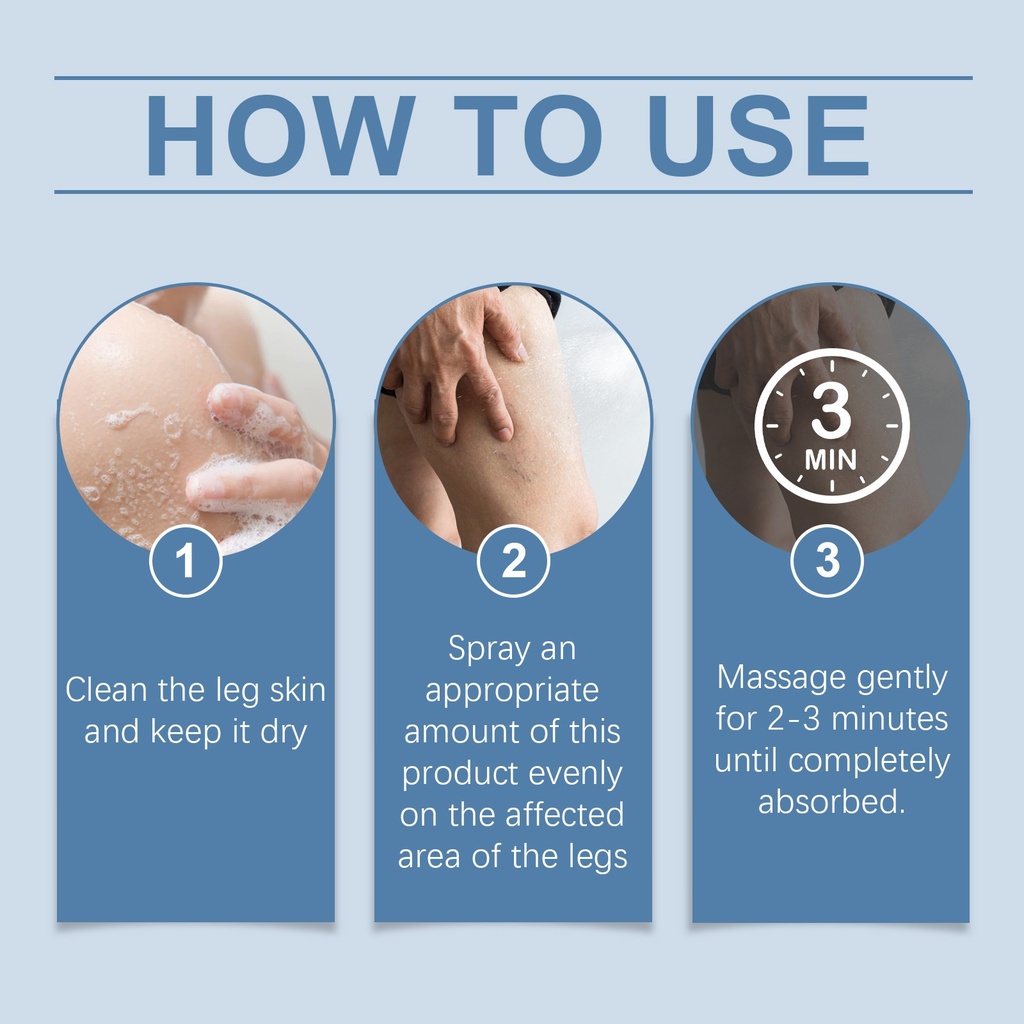 HOW TO USE

1

Clean the leg skin and keep it dry

2

Spray an appropriate amount of this product evenly on the affected area of the legs

3
MIN

3

Massage gently for 2-3 minutes until completely absorbed.