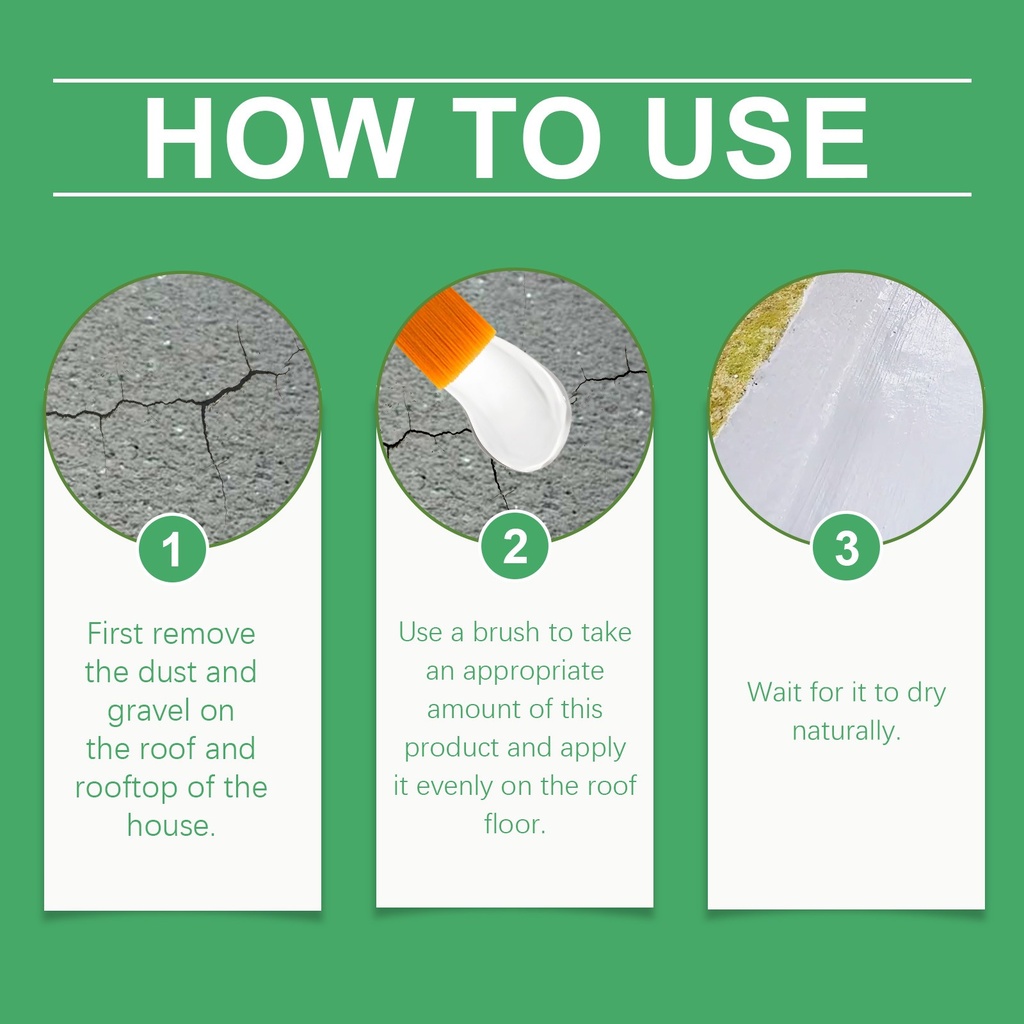 HOW TO USE

1

First remove the dust and gravel on the roof and rooftop of the house.

2

Use a brush to take an appropriate amount of this product and apply it evenly on the roof floor.

3

Wait for it to dry naturally.