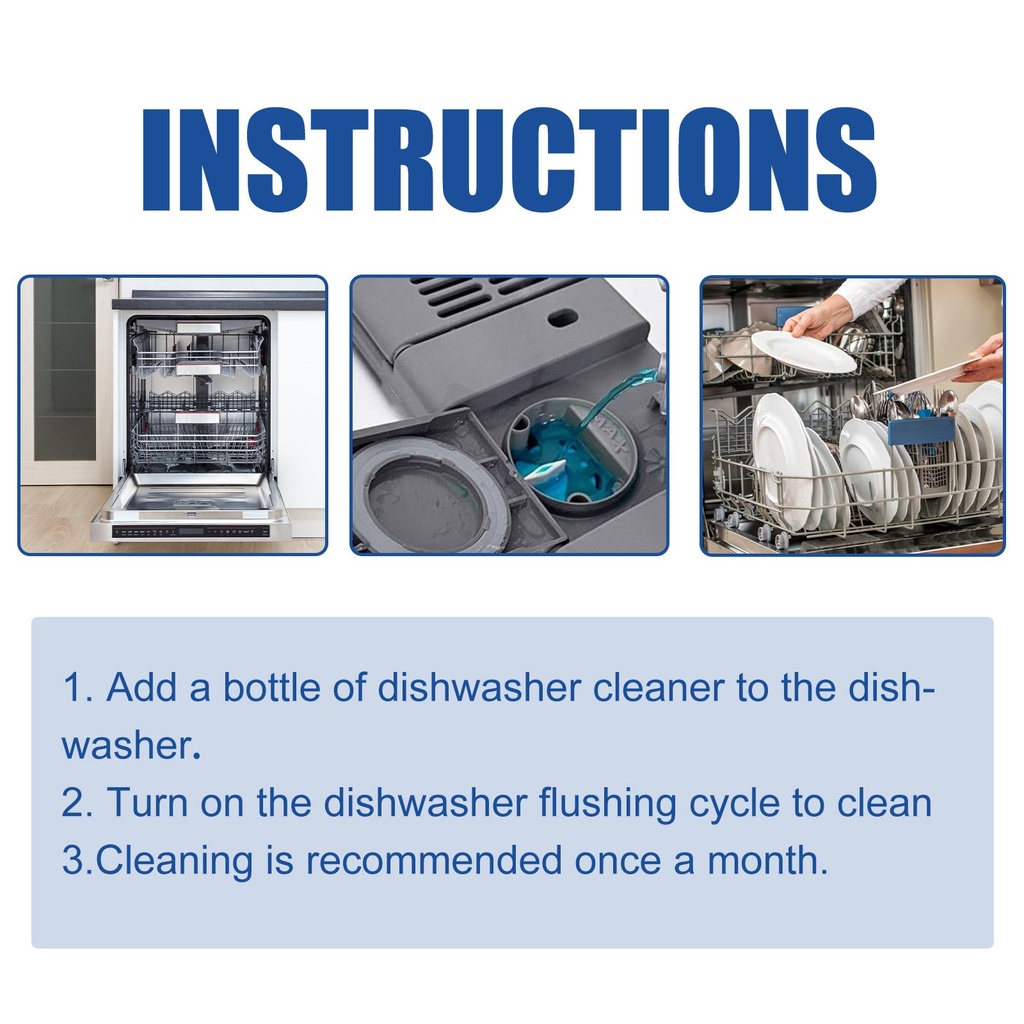 INSTRUCTIONS

1. Add a bottle of dishwasher cleaner to the dishwasher.
2. Turn on the dishwasher flushing cycle to clean
3.Cleaning is recommended once a month.