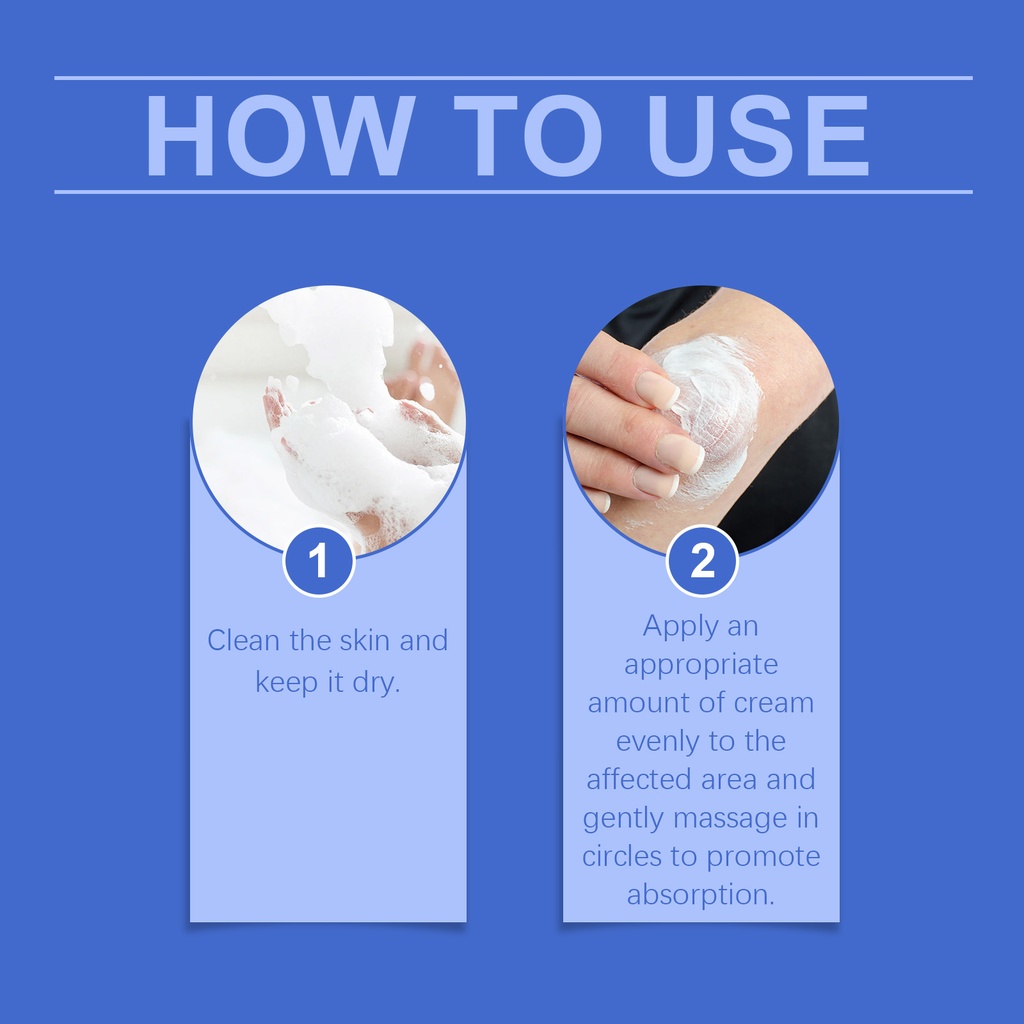 HOW TO USE

1

Clean the skin and keep it dry.

2

Apply an appropriate amount of cream evenly to the affected area and gently massage in circles to promote absorption.