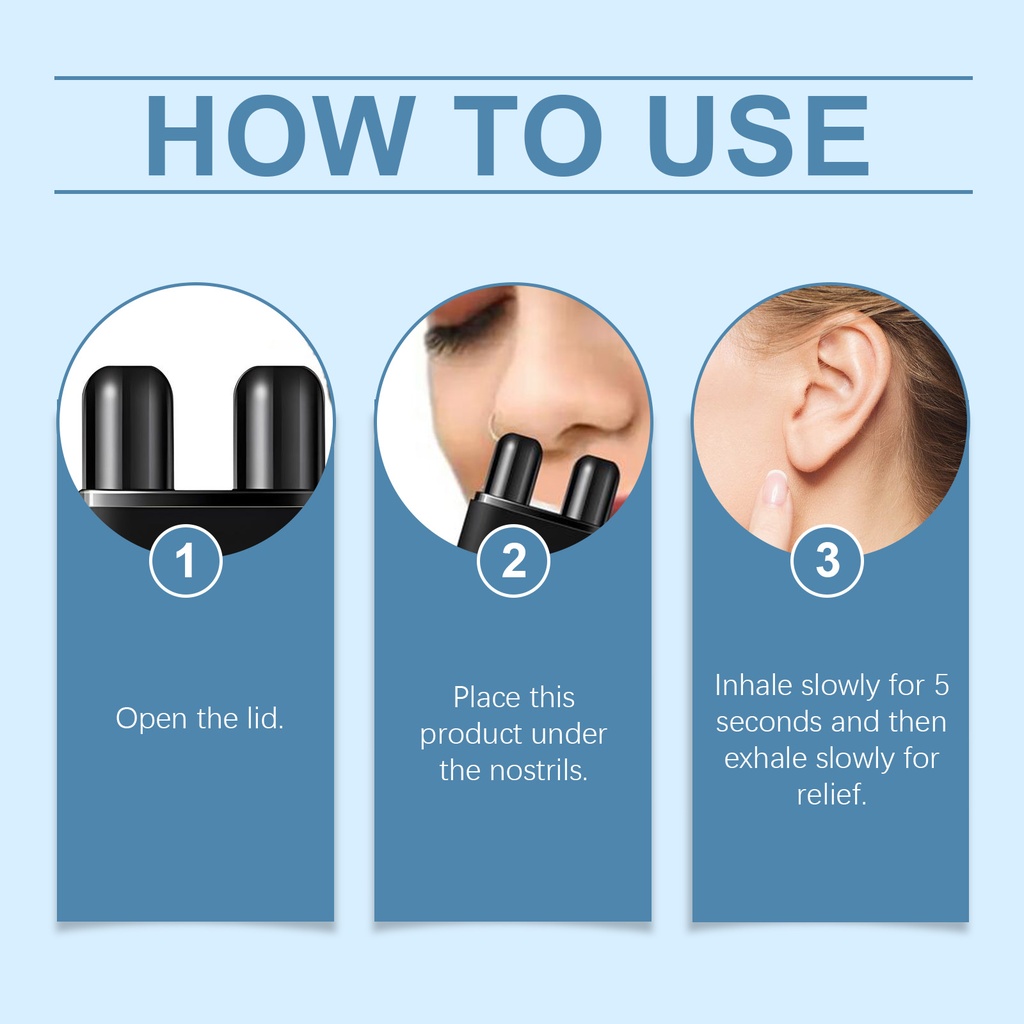 HOW TO USE

1

Open the lid.

2

Place this product under the nostrils.

3

Inhale slowly for 5 seconds and then exhale slowly for relief.