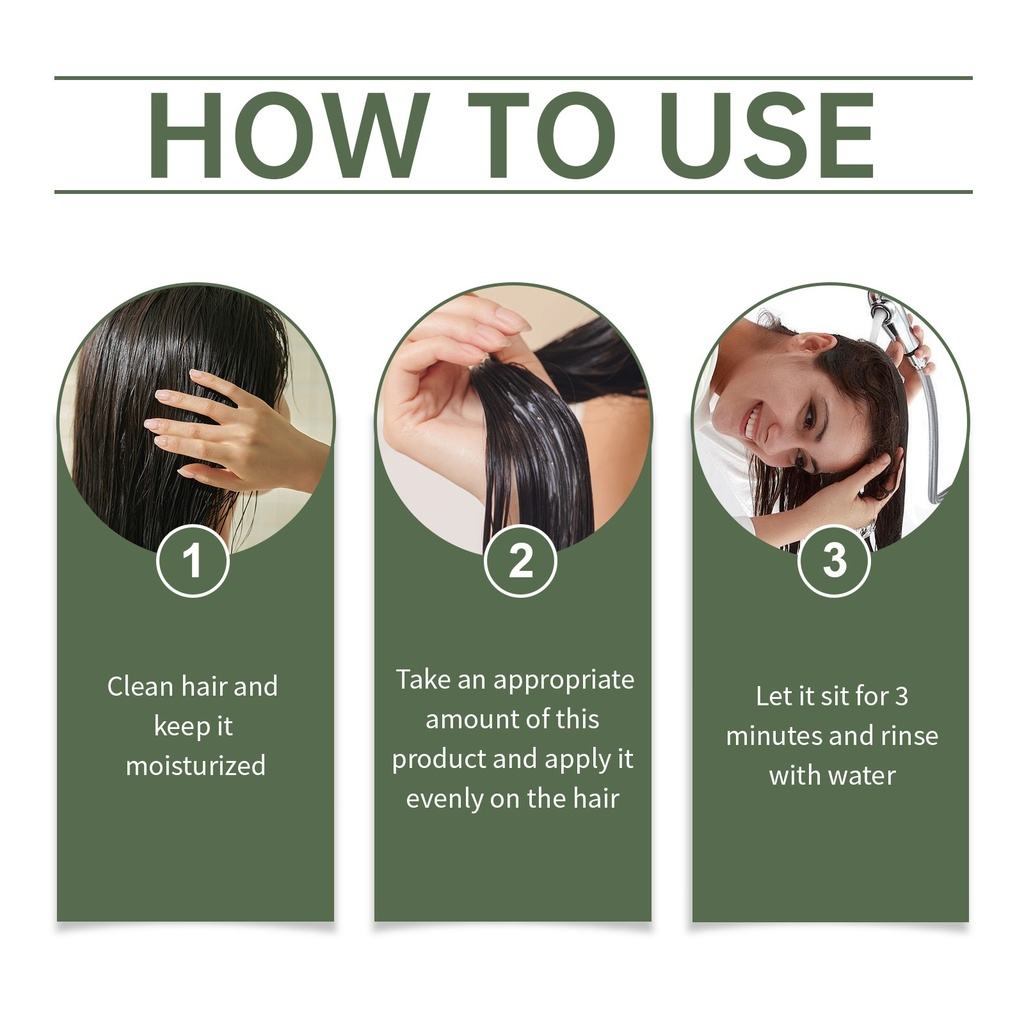 HOW TO USE

1

Clean hair and keep it moisturized

2

Take an appropriate amount of this product and apply it evenly on the hair

3

Let it sit for 3 minutes and rinse with water