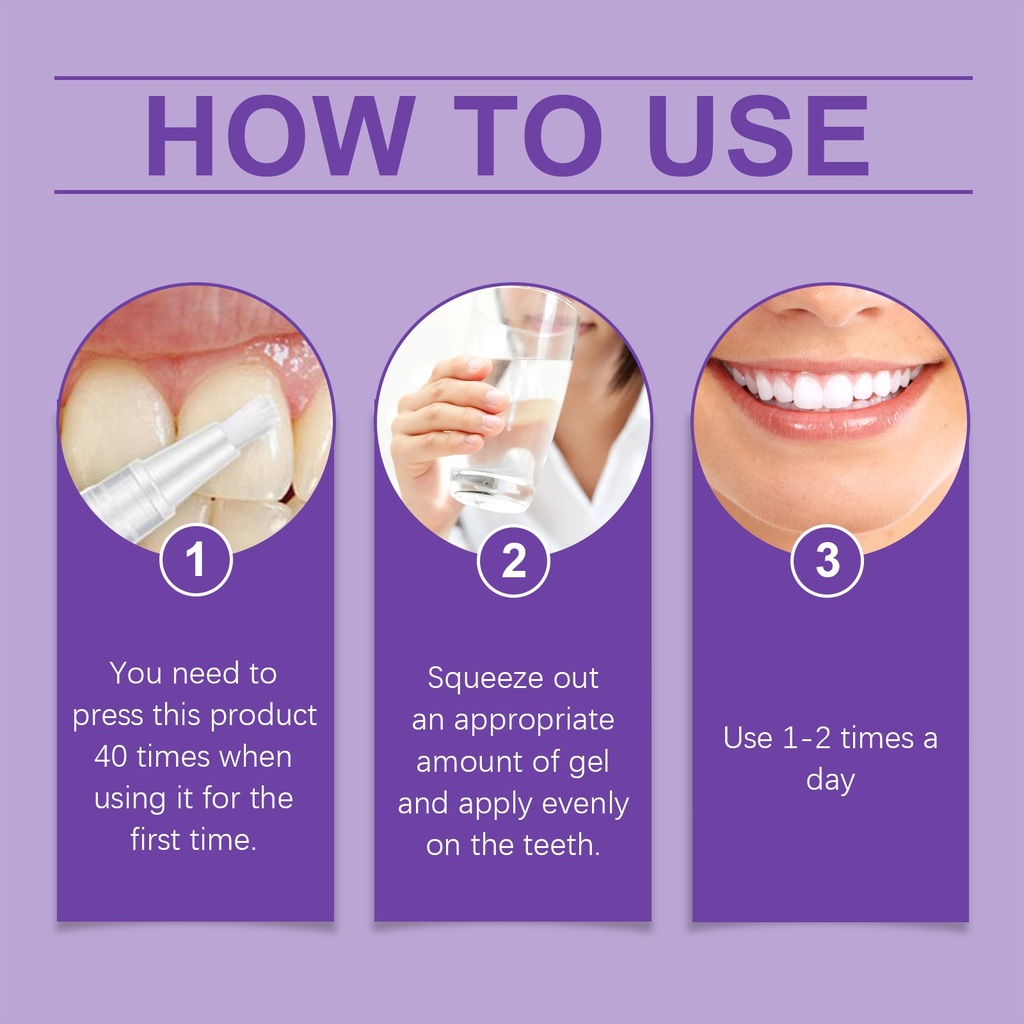 HOW TO USE

1

You need to press this product 40 times when using it for the first time.

2

Squeeze out an appropriate amount of gel and apply evenly on the teeth.

3

Use 1-2 times a day