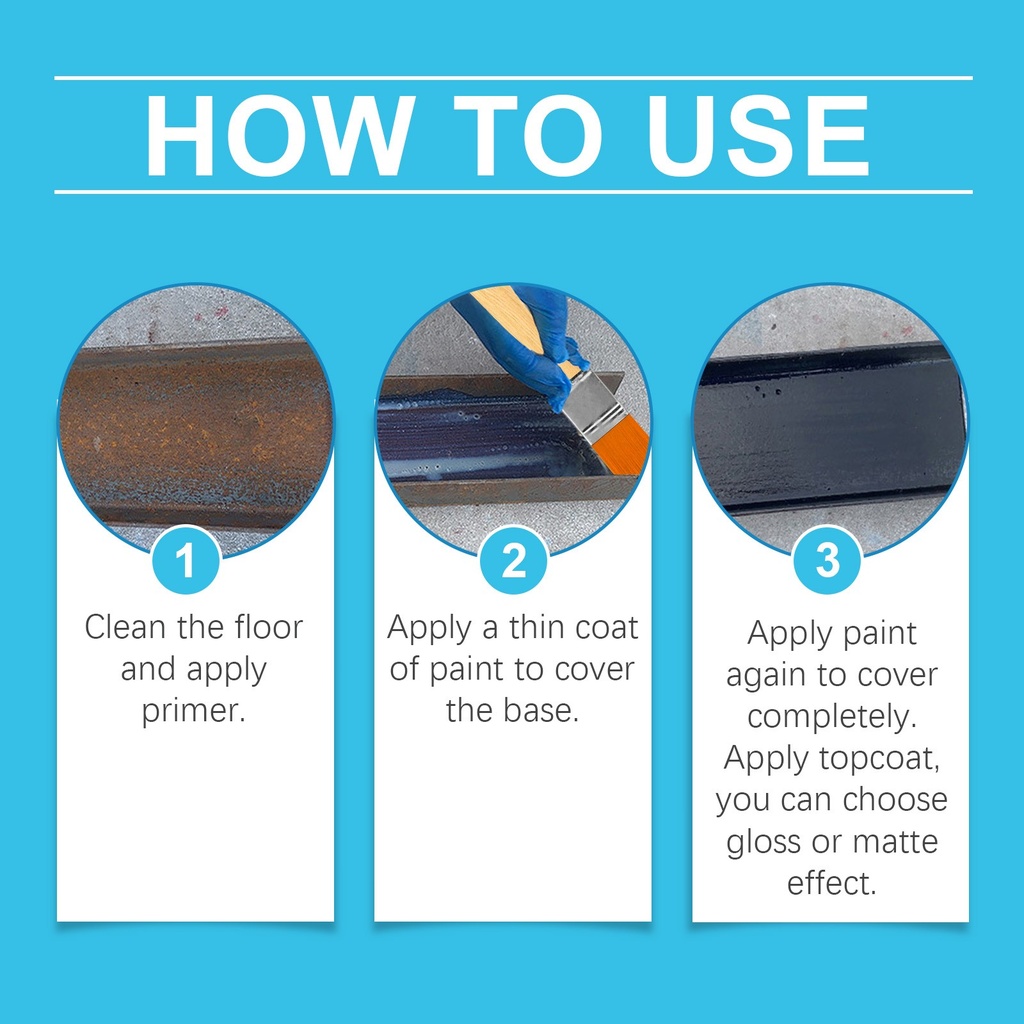 HOW TO USE

1
Clean the floor and apply primer.

2
Apply a thin coat of paint to cover the base.

3
Apply paint again to cover completely. Apply topcoat, you can choose gloss or matte effect.