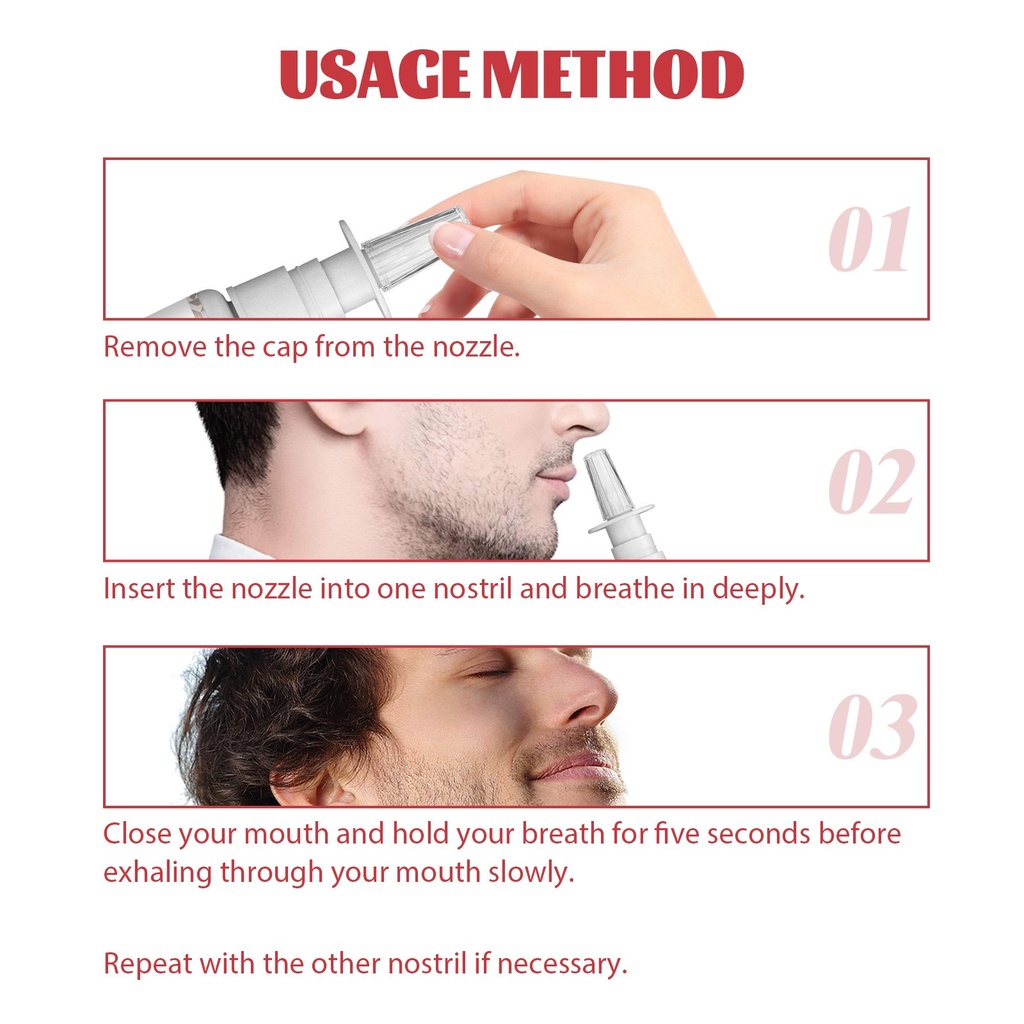 USAGE METHOD

01

Remove the cap from the nozzle.

02

Insert the nozzle into one nostril and breathe in deeply.

03

Close your mouth and hold your breath for five seconds before exhaling through your mouth slowly.

Repeat with the other nostril if necessary.