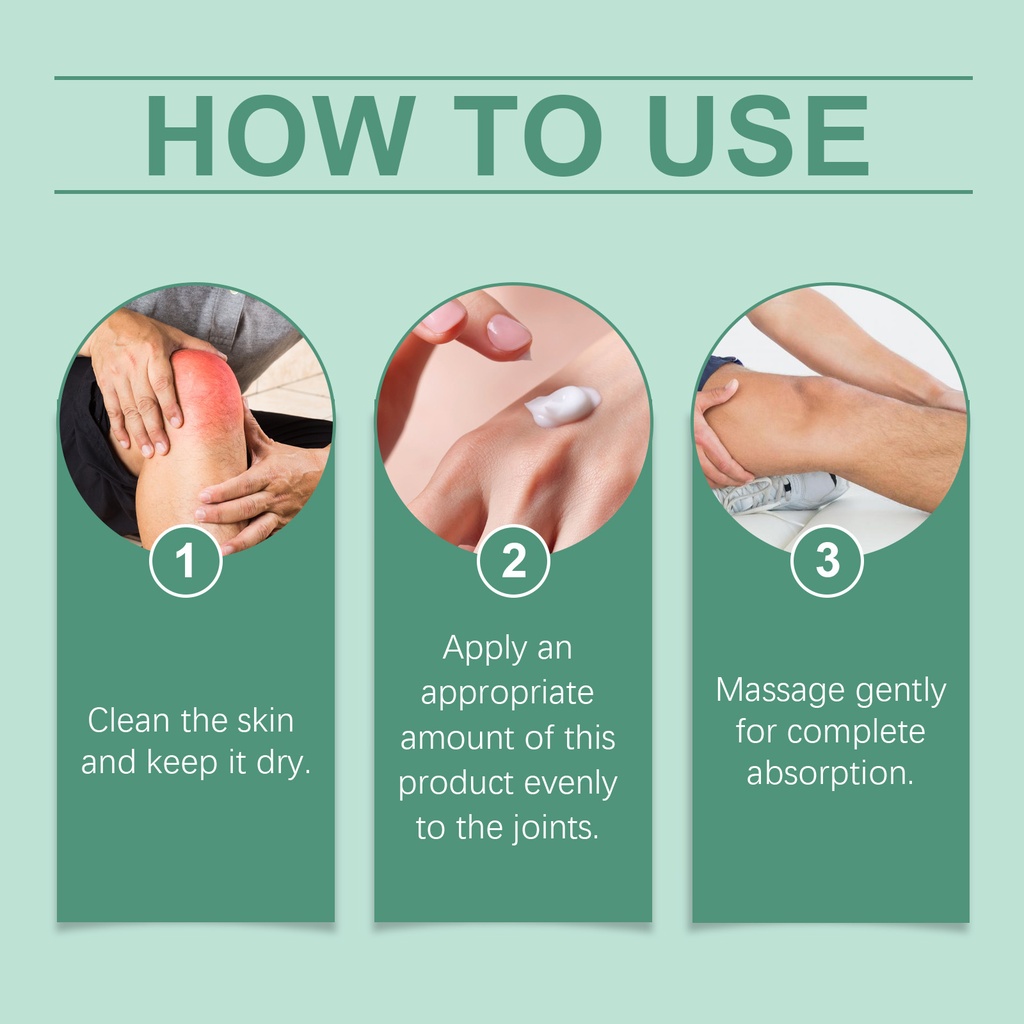 HOW TO USE

1

Clean the skin and keep it dry.

2

Apply an appropriate amount of this product evenly to the joints.

3

Massage gently for complete absorption.