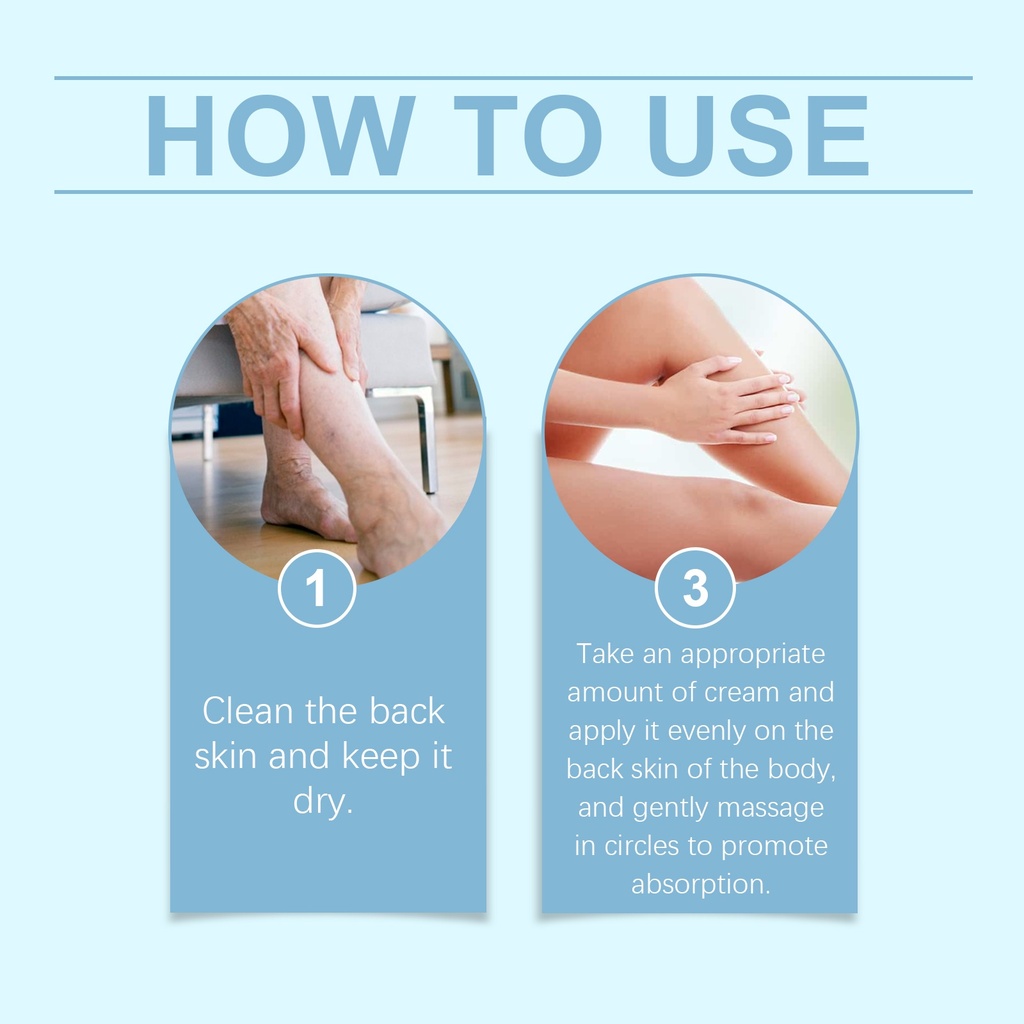 HOW TO USE

1

Clean the back skin and keep it dry.

3

Take an appropriate amount of cream and apply it evenly on the back skin of the body, and gently massage in circles to promote absorption.