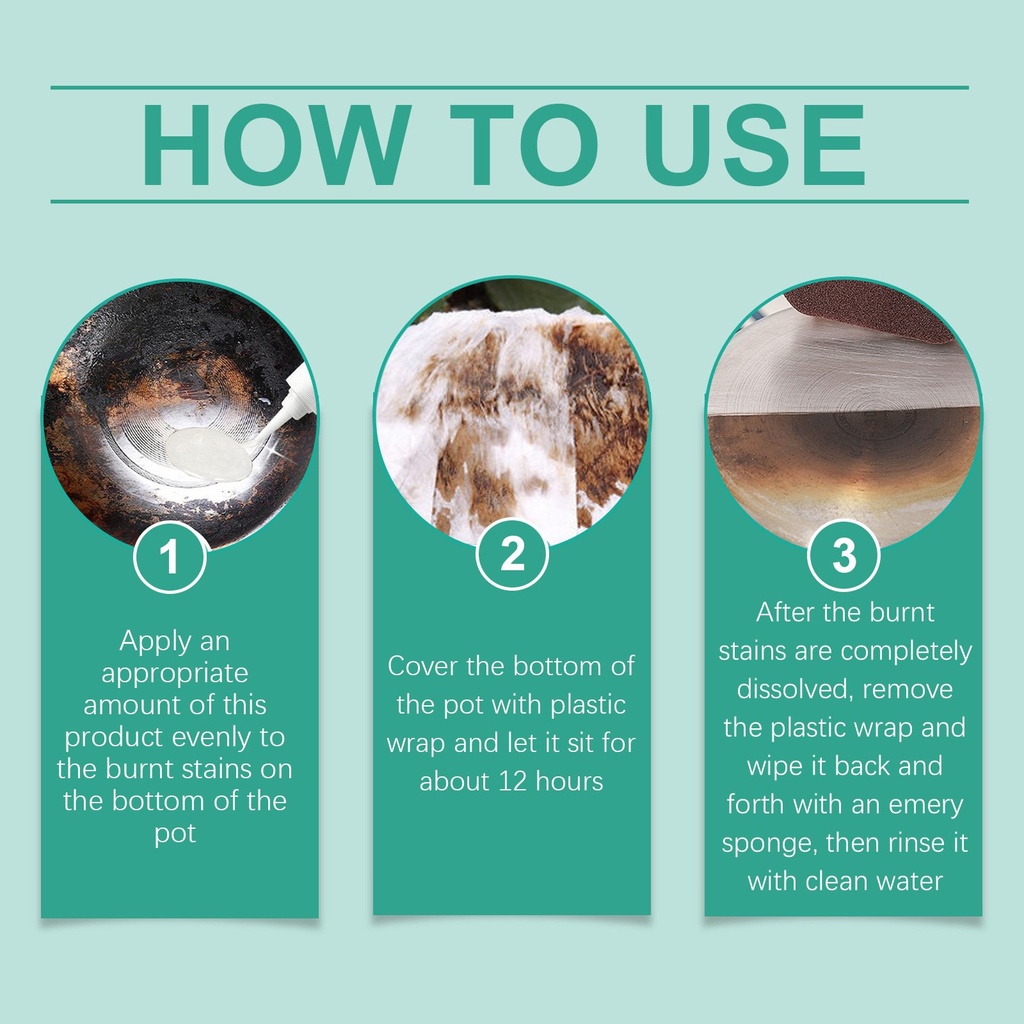 HOW TO USE

1

Apply an appropriate amount of this product evenly to the burnt stains on the bottom of the pot

2

Cover the bottom of the pot with plastic wrap and let it sit for about 12 hours

3

After the burnt stains are completely dissolved, remove the plastic wrap and wipe it back and forth with an emery sponge, then rinse it with clean water