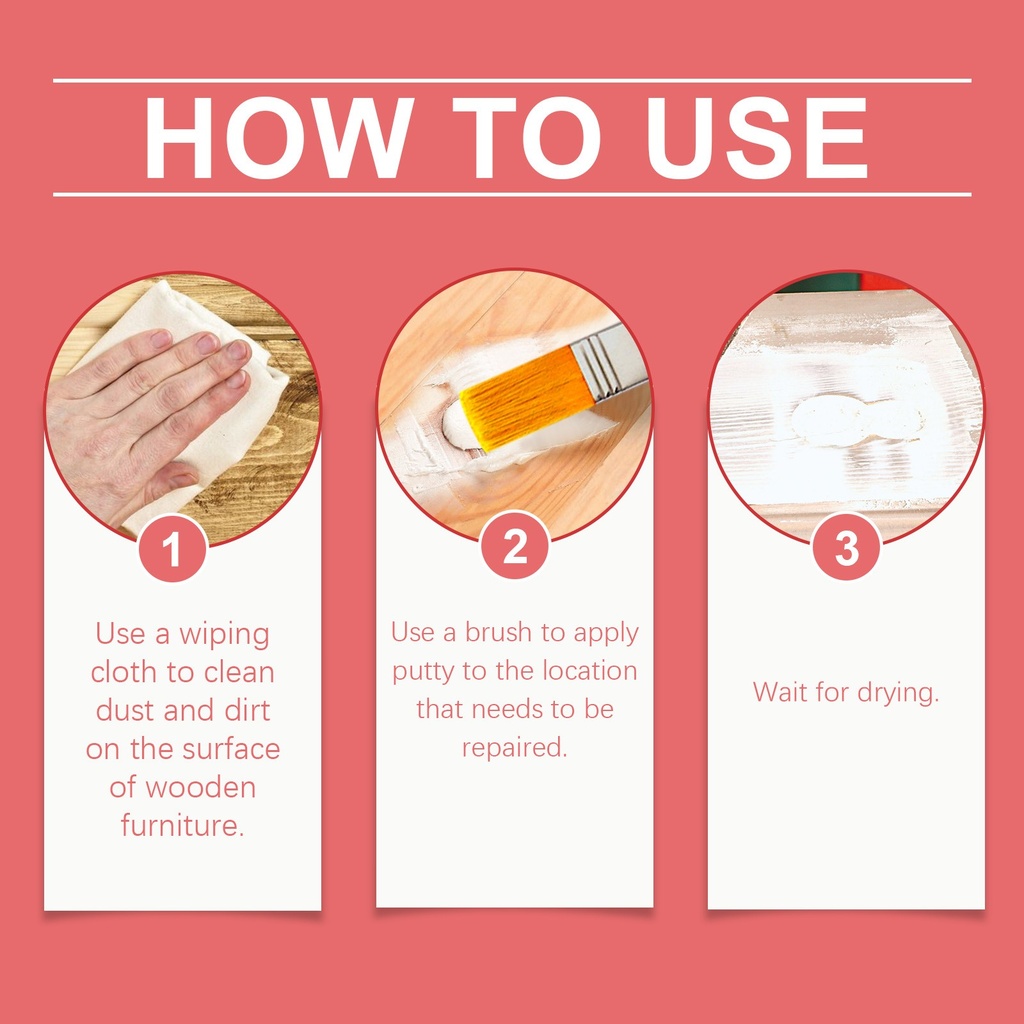 HOW TO USE

1

Use a wiping cloth to clean dust and dirt on the surface of wooden furniture.

2

Use a brush to apply putty to the location that needs to be repaired.

3

Wait for drying.