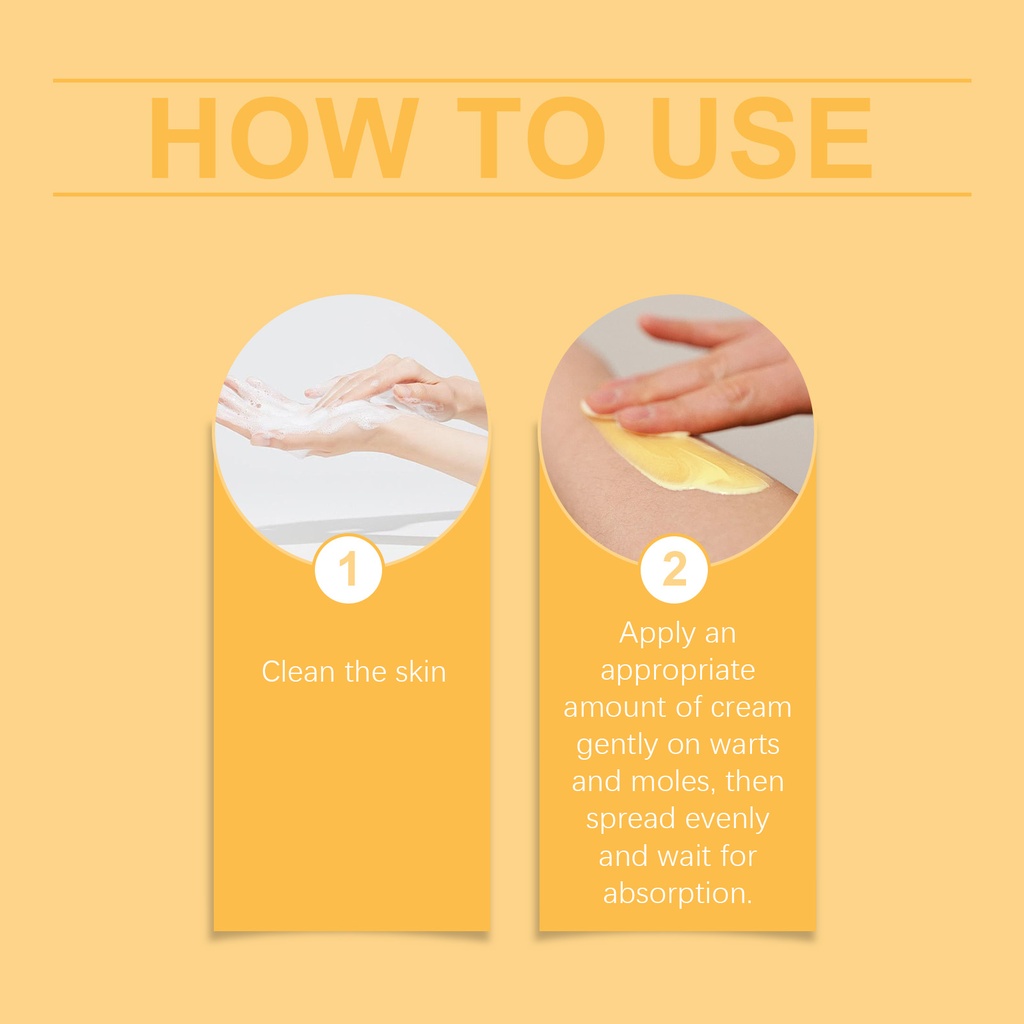 HOW TO USE

1

Clean the skin

2

Apply an appropriate amount of cream gently on warts and moles, then spread evenly and wait for absorption.