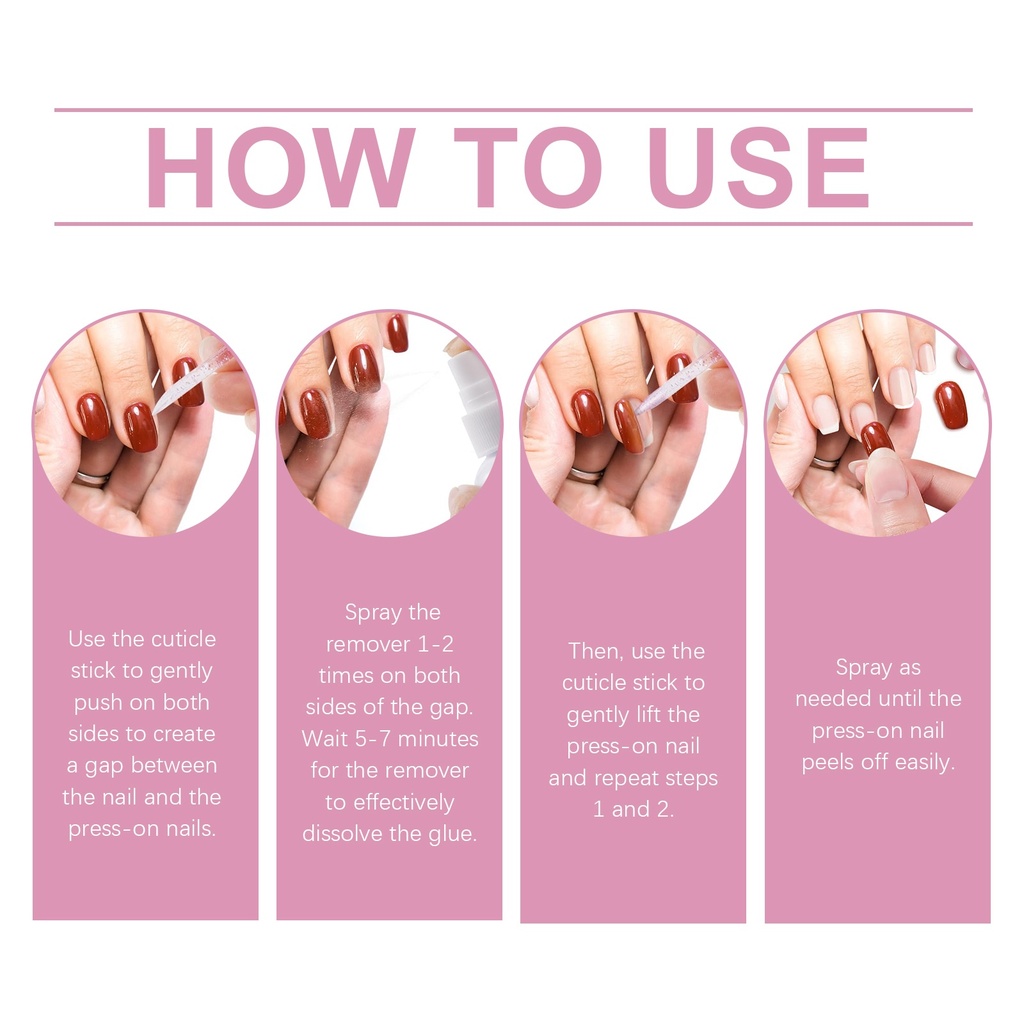 HOW TO USE

Use the cuticle stick to gently push on both sides to create a gap between the nail and the press-on nails.

Spray the remover 1-2 times on both sides of the gap. Wait 5-7 minutes for the remover to effectively dissolve the glue.

Then, use the cuticle stick to gently lift the press-on nail and repeat steps 1 and 2.

Spray as needed until the press-on nail peels off easily.