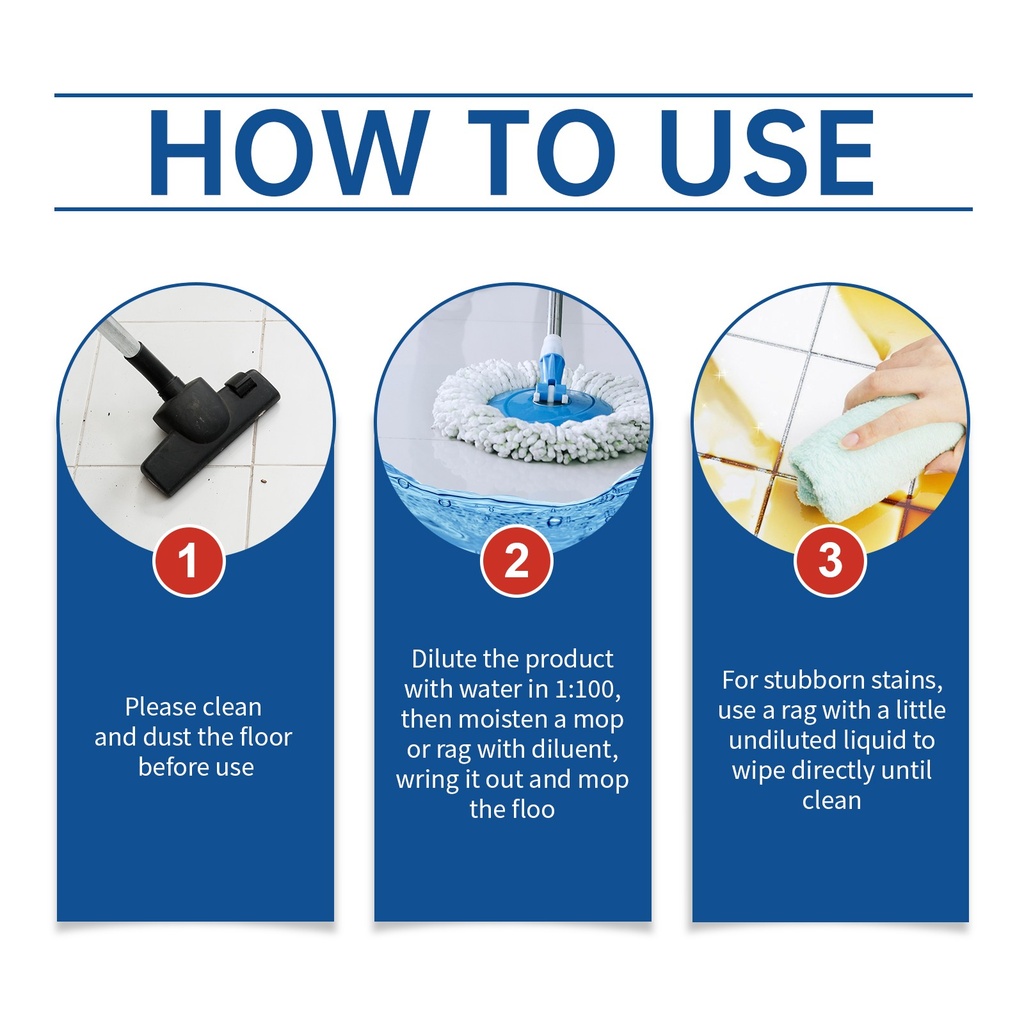 HOW TO USE

1

Please clean and dust the floor before use

2

Dilute the product with water in 1:100, then moisten a mop or rag with diluent, wring it out and mop the floo

3

For stubborn stains, use a rag with a little undiluted liquid to wipe directly until clean