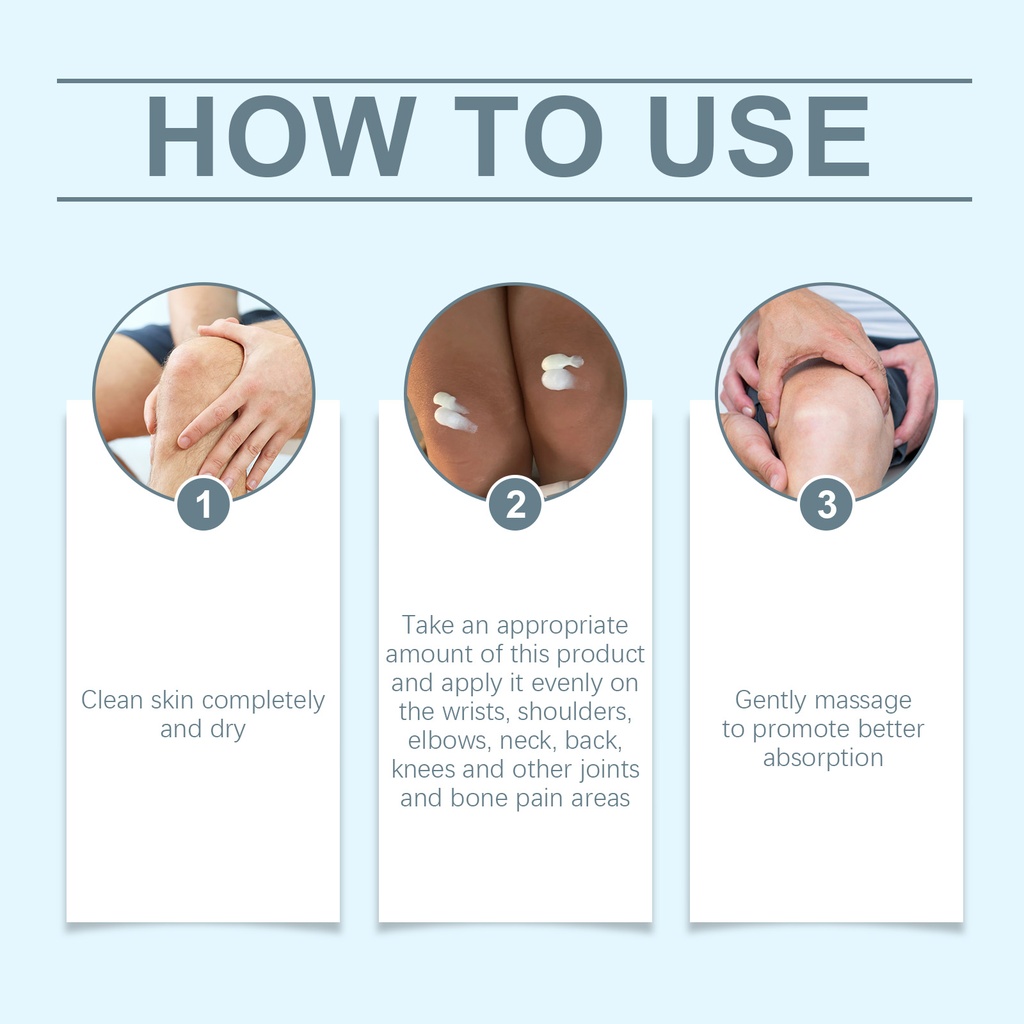 HOW TO USE

1

Clean skin completely and dry

2

Take an appropriate amount of this product and apply it evenly on the wrists, shoulders, elbows, neck, back, knees and other joints and bone pain areas

3

Gently massage to promote better absorption