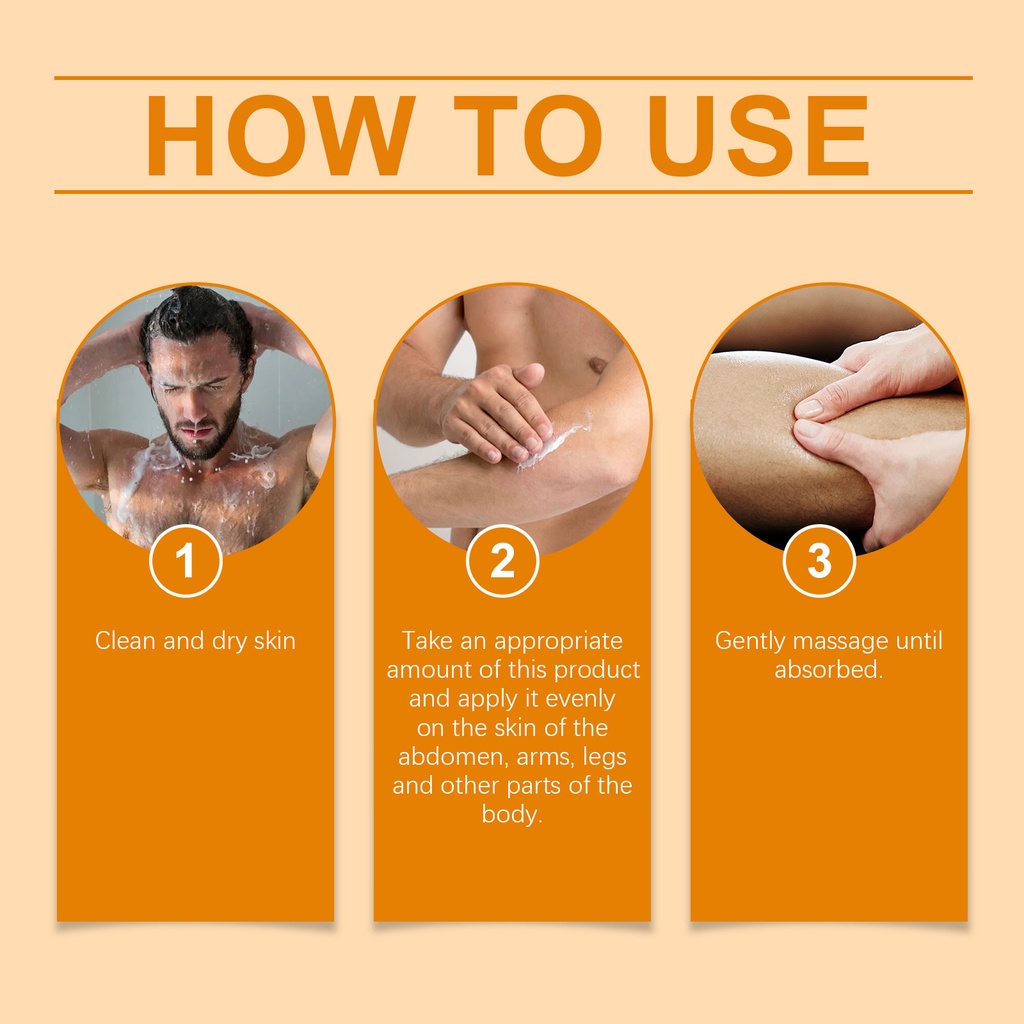 HOW TO USE

1

Clean and dry skin

2

Take an appropriate amount of this product and apply it evenly on the skin of the abdomen, arms, legs and other parts of the body.

3

Gently massage until absorbed.