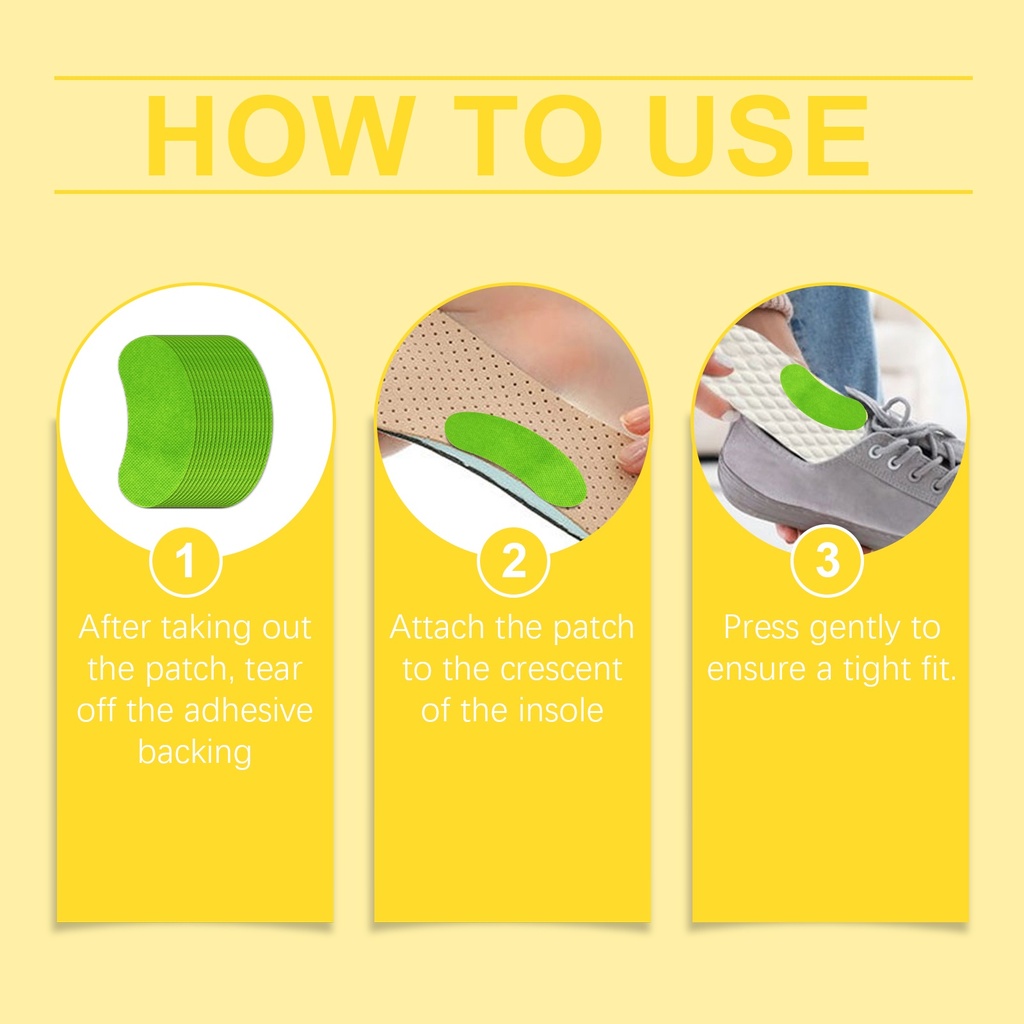 HOW TO USE

1
After taking out the patch, tear off the adhesive backing

2
Attach the patch to the crescent of the insole

3
Press gently to ensure a tight fit.