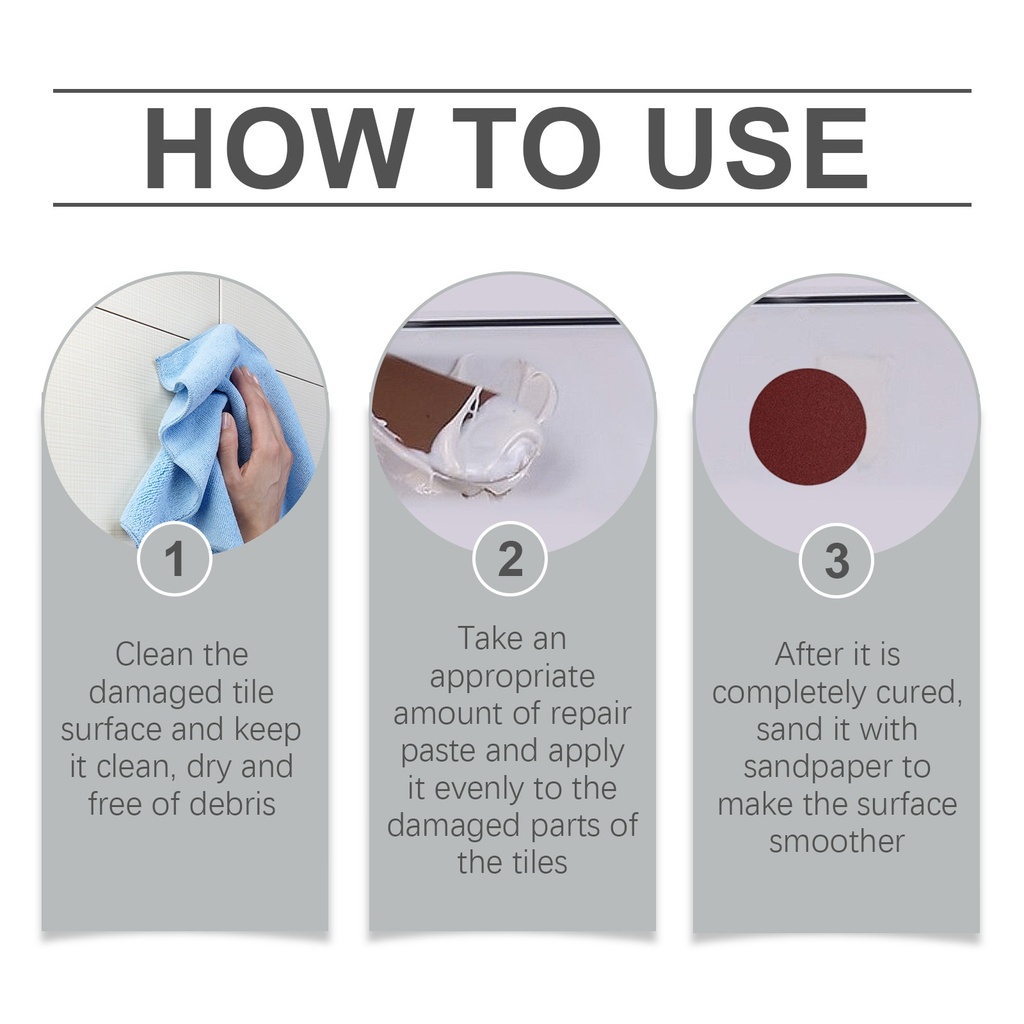 HOW TO USE

1

Clean the damaged tile surface and keep it clean, dry and free of debris

2

Take an appropriate amount of repair paste and apply it evenly to the damaged parts of the tiles

3

After it is completely cured, sand it with sandpaper to make the surface smoother