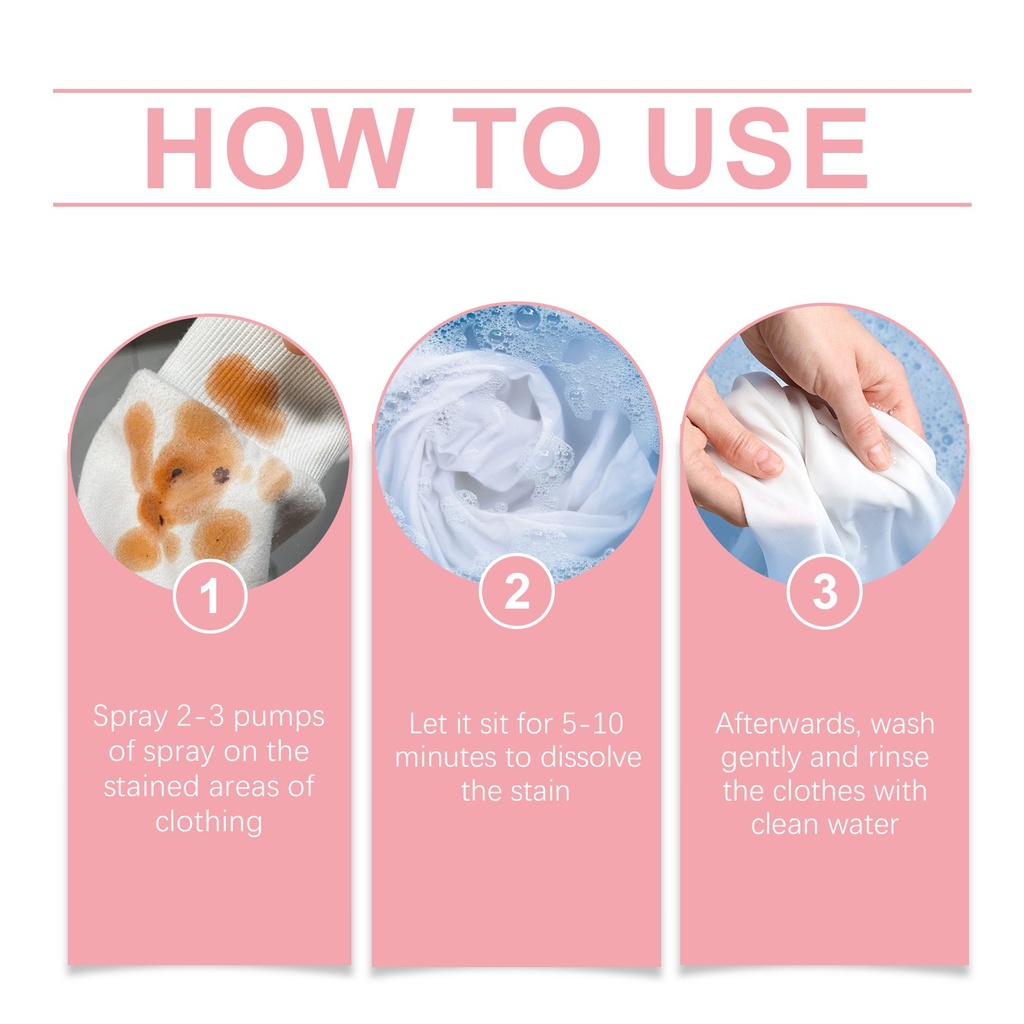 HOW TO USE

1

Spray 2-3 pumps of spray on the stained areas of clothing

2

Let it sit for 5-10 minutes to dissolve the stain

3

Afterwards, wash gently and rinse the clothes with clean water