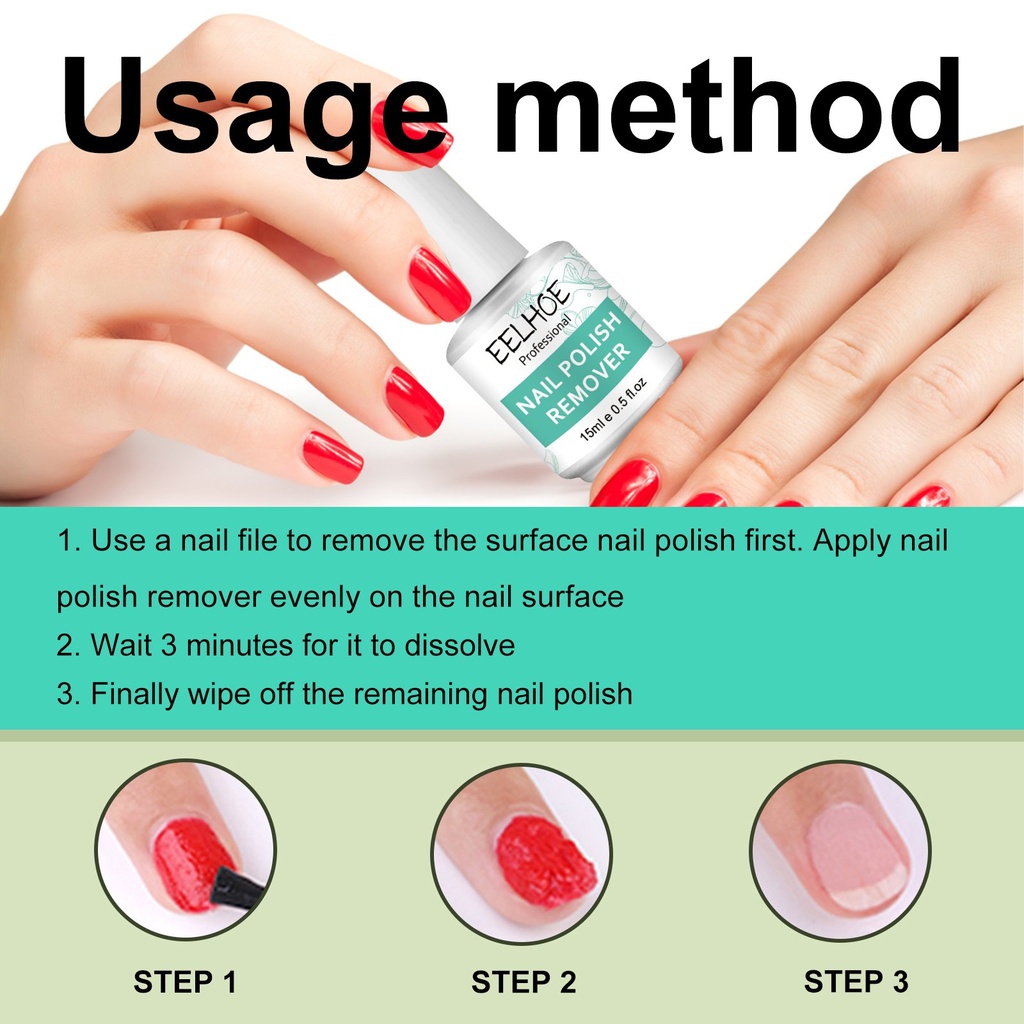 Usage method

EELHOE
Professional
NAIL POLISH REMOVER
15ml e 0.5 fl.oz

1. Use a nail file to remove the surface nail polish first. Apply nail polish remover evenly on the nail surface
2. Wait 3 minutes for it to dissolve
3. Finally wipe off the remaining nail polish

STEP 1

STEP 2

STEP 3