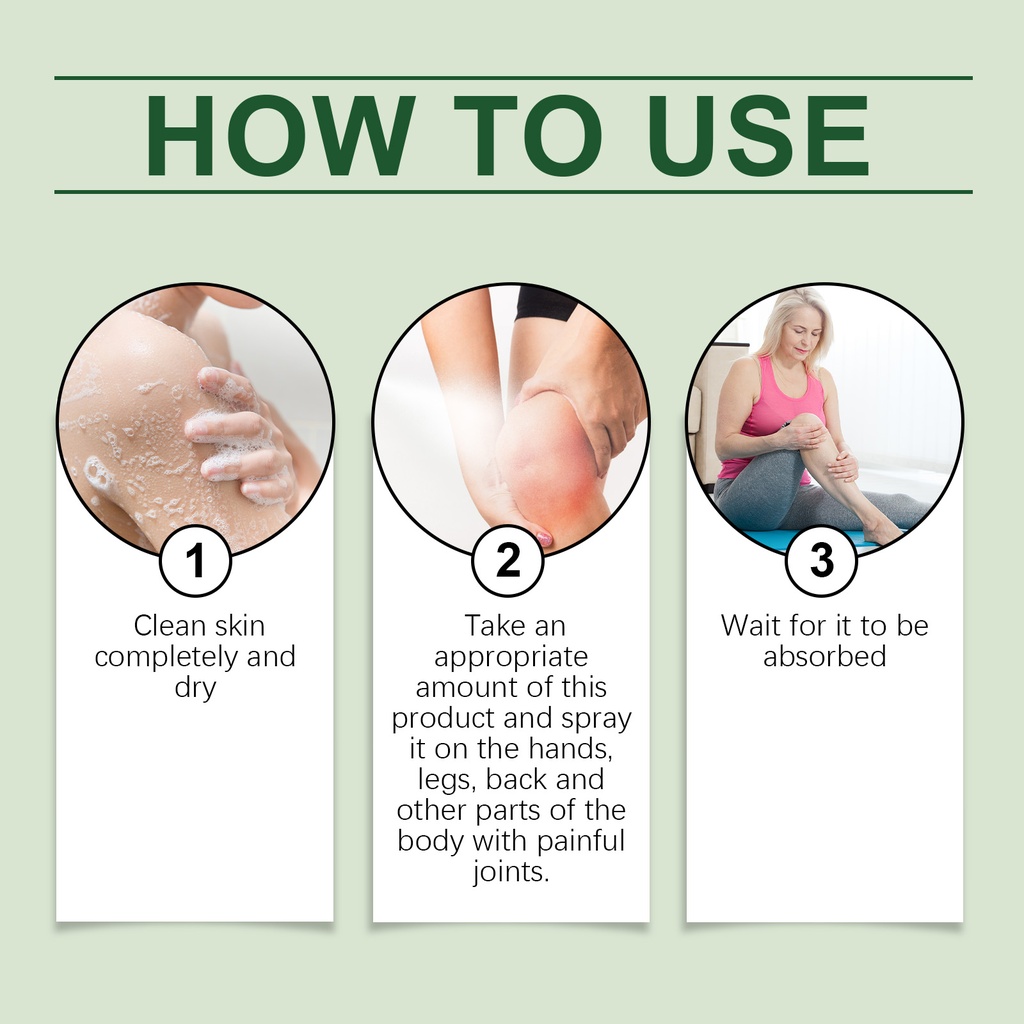 HOW TO USE

1

Clean skin completely and dry

2

Take an appropriate amount of this product and spray it on the hands, legs, back and other parts of the body with painful joints.

3

Wait for it to be absorbed