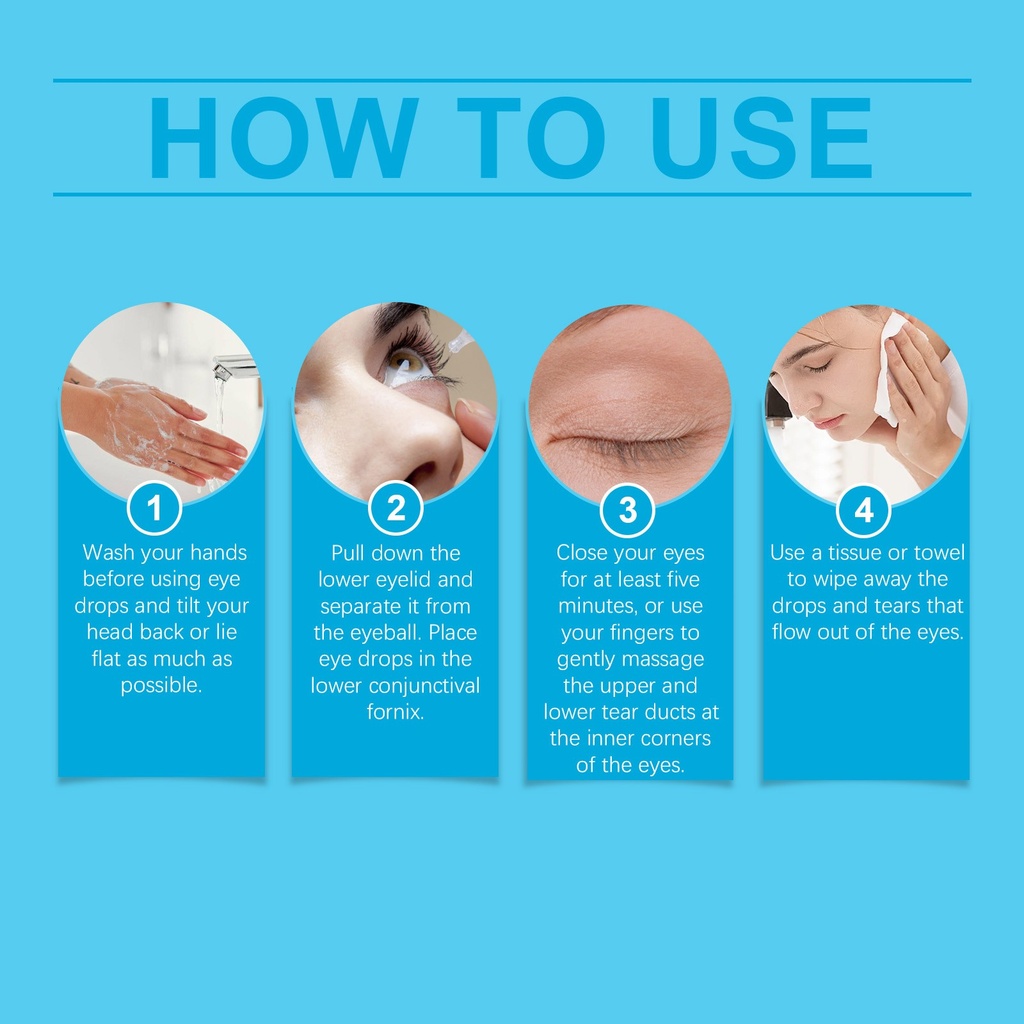 HOW TO USE

1
Wash your hands before using eye drops and tilt your head back or lie flat as much as possible.

2
Pull down the lower eyelid and separate it from the eyeball. Place eye drops in the lower conjunctival fornix.

3
Close your eyes for at least five minutes, or use your fingers to gently massage the upper and lower tear ducts at the inner corners of the eyes.

4
Use a tissue or towel to wipe away the drops and tears that flow out of the eyes.