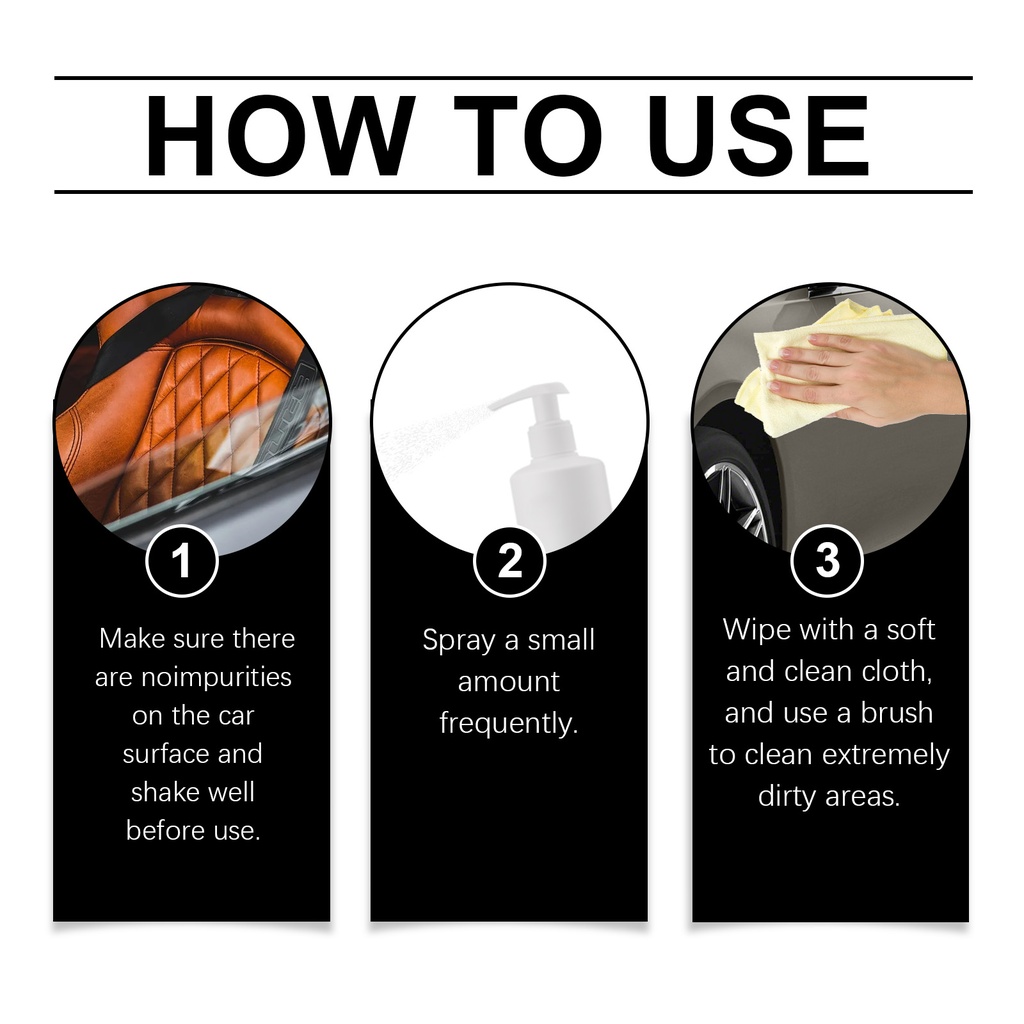 HOW TO USE

1

Make sure there are noimpurities on the car surface and shake well before use.

2

Spray a small amount frequently.

3

Wipe with a soft and clean cloth, and use a brush to clean extremely dirty areas.