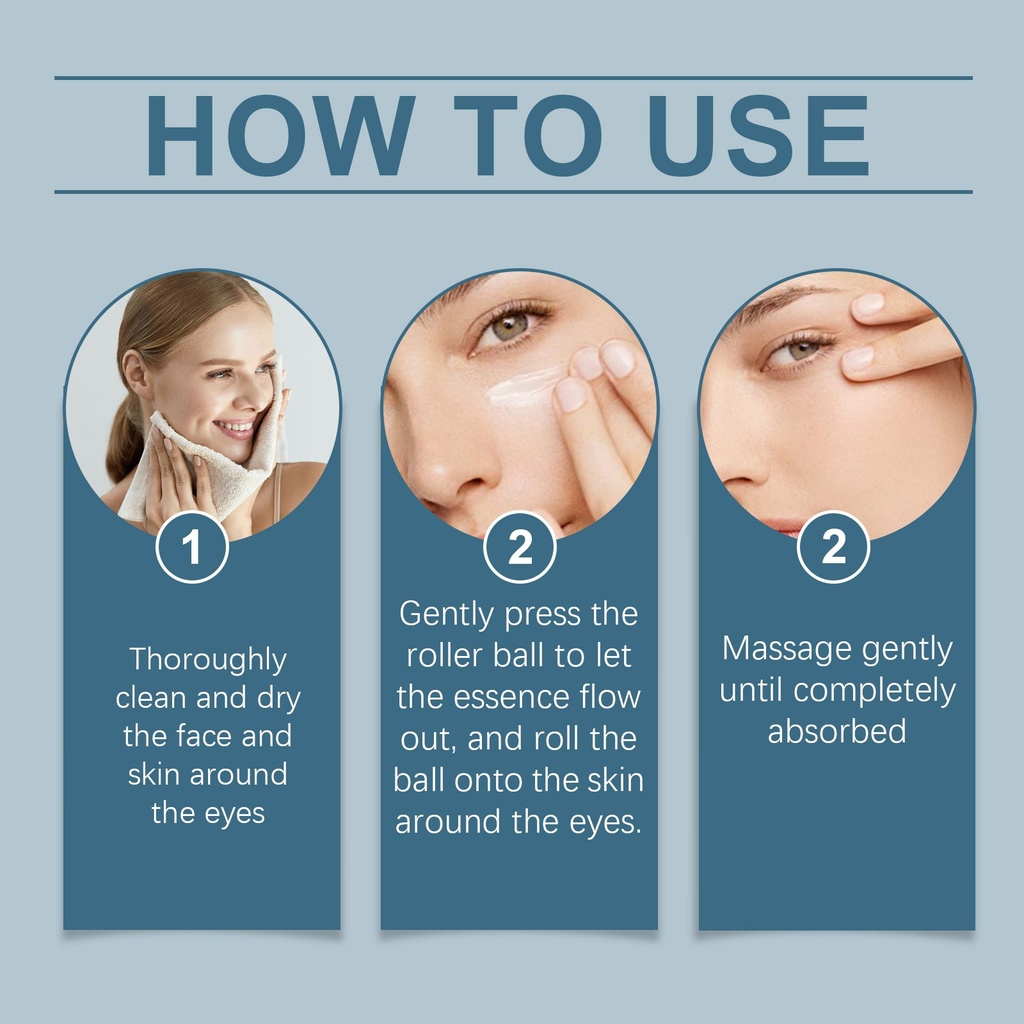 HOW TO USE

1

Thoroughly clean and dry the face and skin around the eyes

2

Gently press the roller ball to let the essence flow out, and roll the ball onto the skin around the eyes.

2

Massage gently until completely absorbed