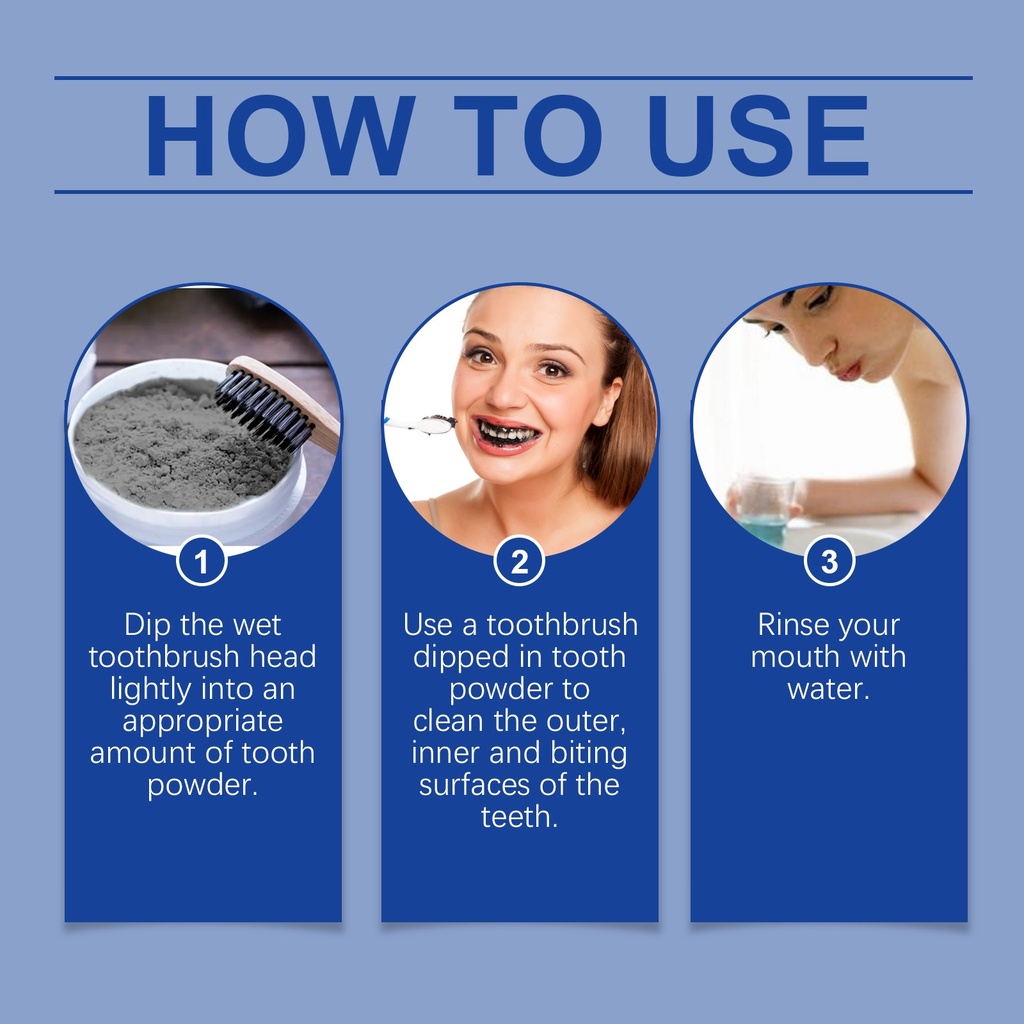 HOW TO USE

1

Dip the wet toothbrush head lightly into an appropriate amount of tooth powder.

2

Use a toothbrush dipped in tooth powder to clean the outer, inner and biting surfaces of the teeth.

3

Rinse your mouth with water.