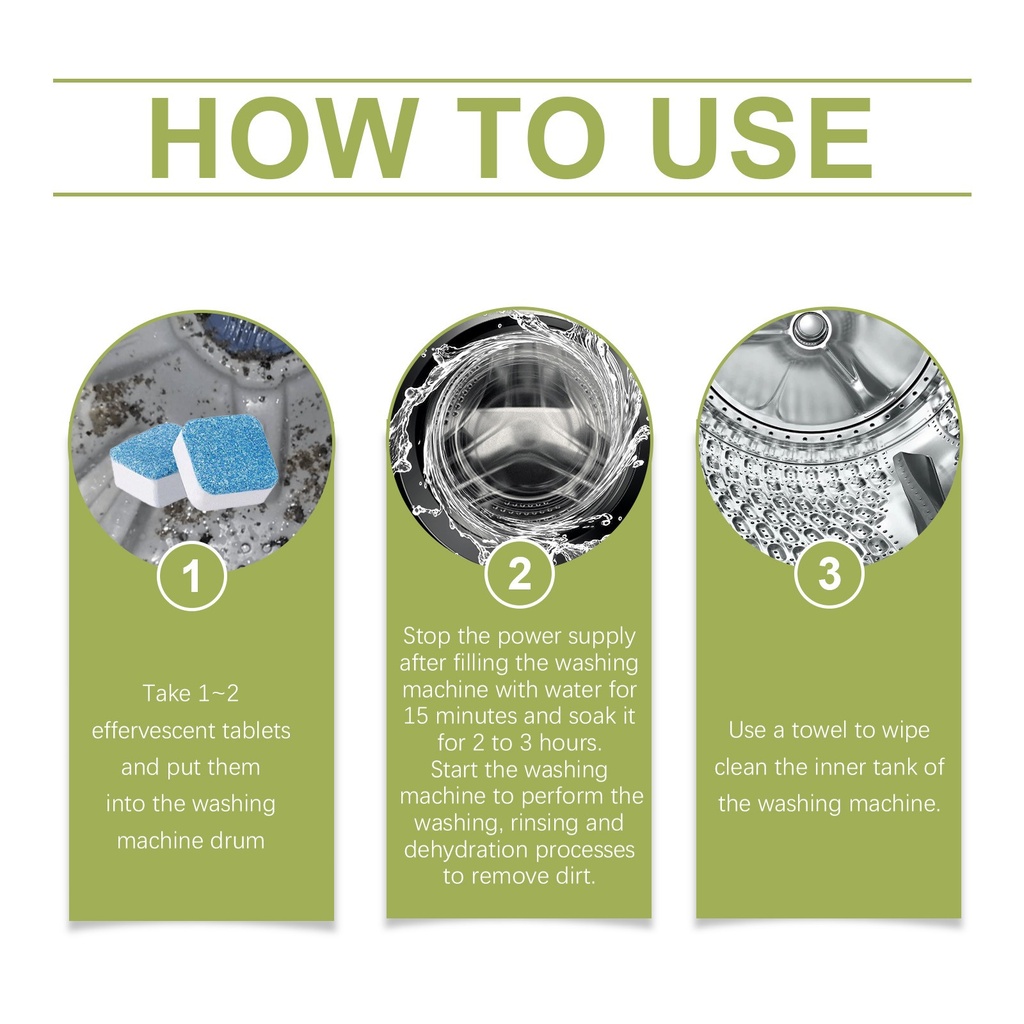 HOW TO USE

1

Take 1~2 effervescent tablets and put them into the washing machine drum

2

Stop the power supply after filling the washing machine with water for 15 minutes and soak it for 2 to 3 hours. Start the washing machine to perform the washing, rinsing and dehydration processes to remove dirt.

3

Use a towel to wipe clean the inner tank of the washing machine.