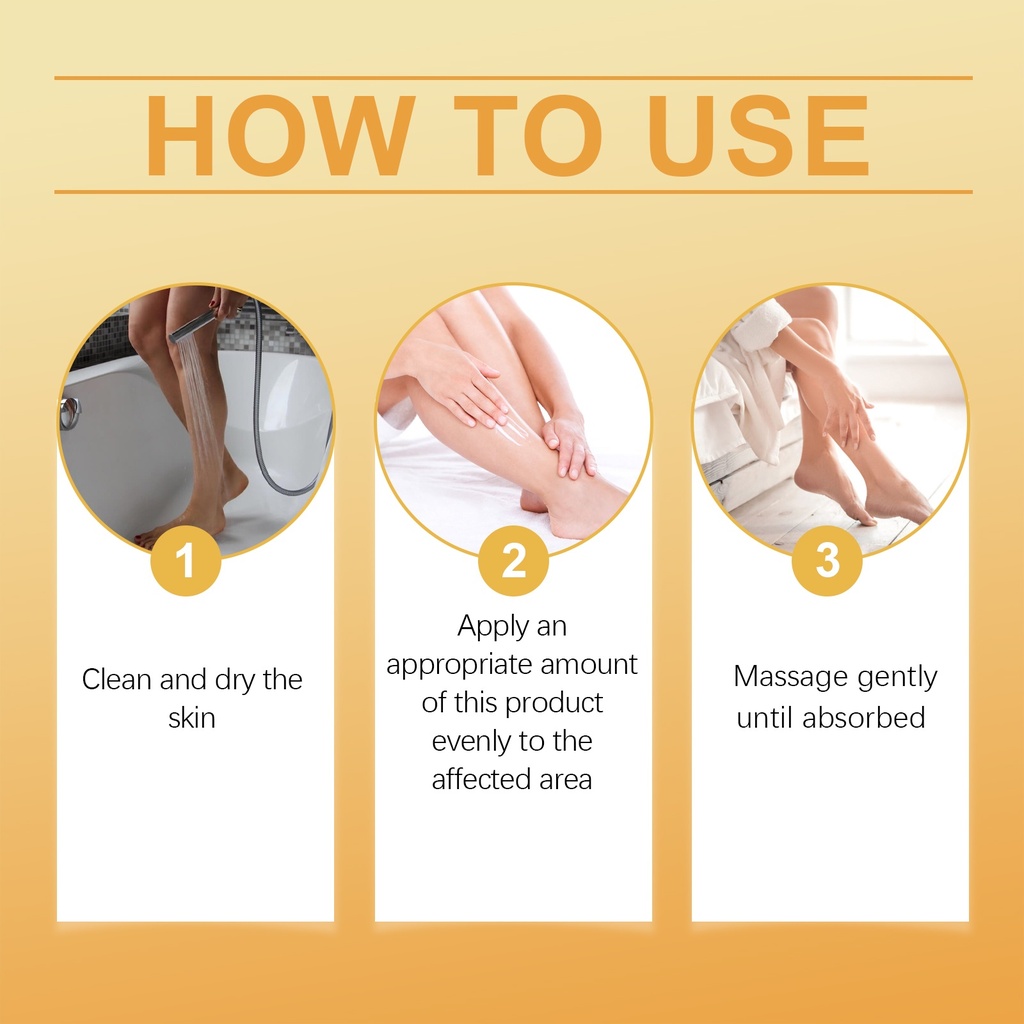 HOW TO USE

1

Clean and dry the skin

2

Apply an appropriate amount of this product evenly to the affected area

3

Massage gently until absorbed