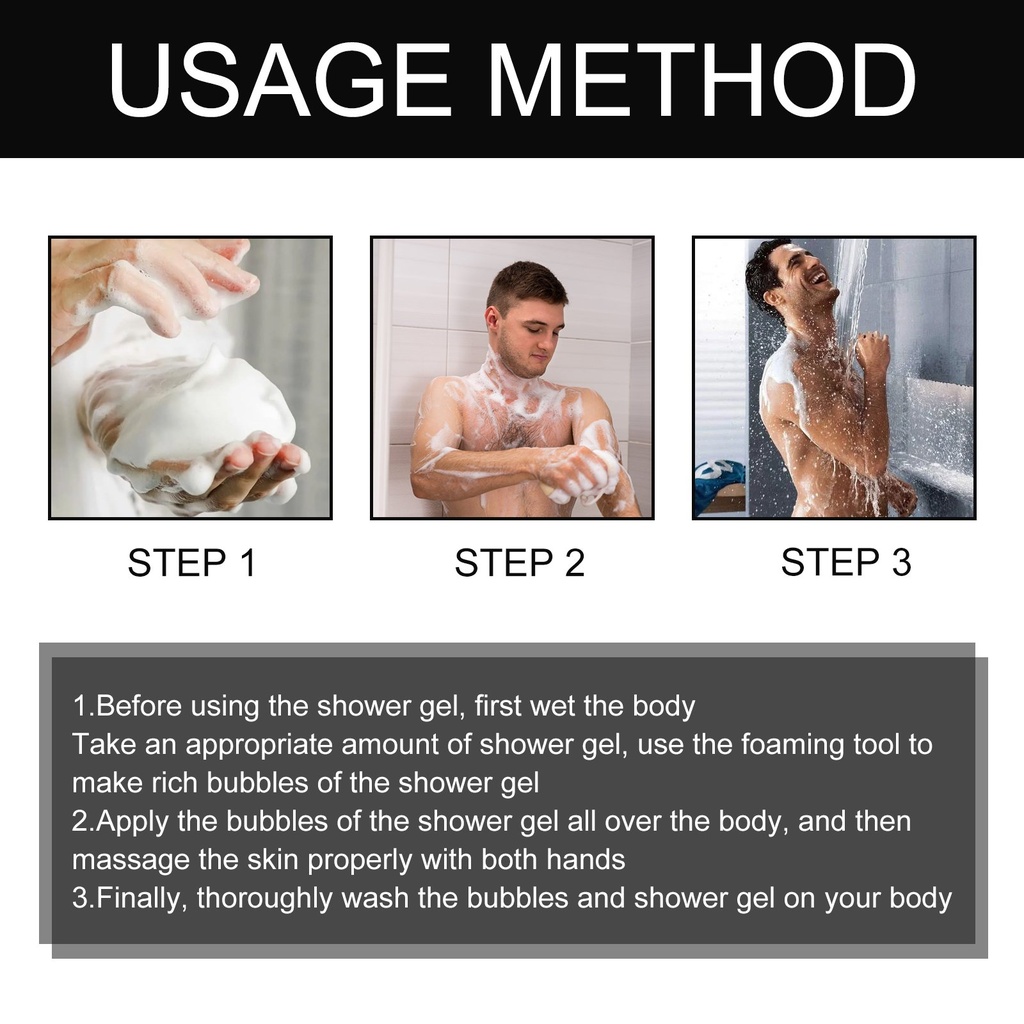 USAGE METHOD

STEP 1

STEP 2

STEP 3

1.Before using the shower gel, first wet the body
Take an appropriate amount of shower gel, use the foaming tool to make rich bubbles of the shower gel
2.Apply the bubbles of the shower gel all over the body, and then massage the skin properly with both hands
3.Finally, thoroughly wash the bubbles and shower gel on your body