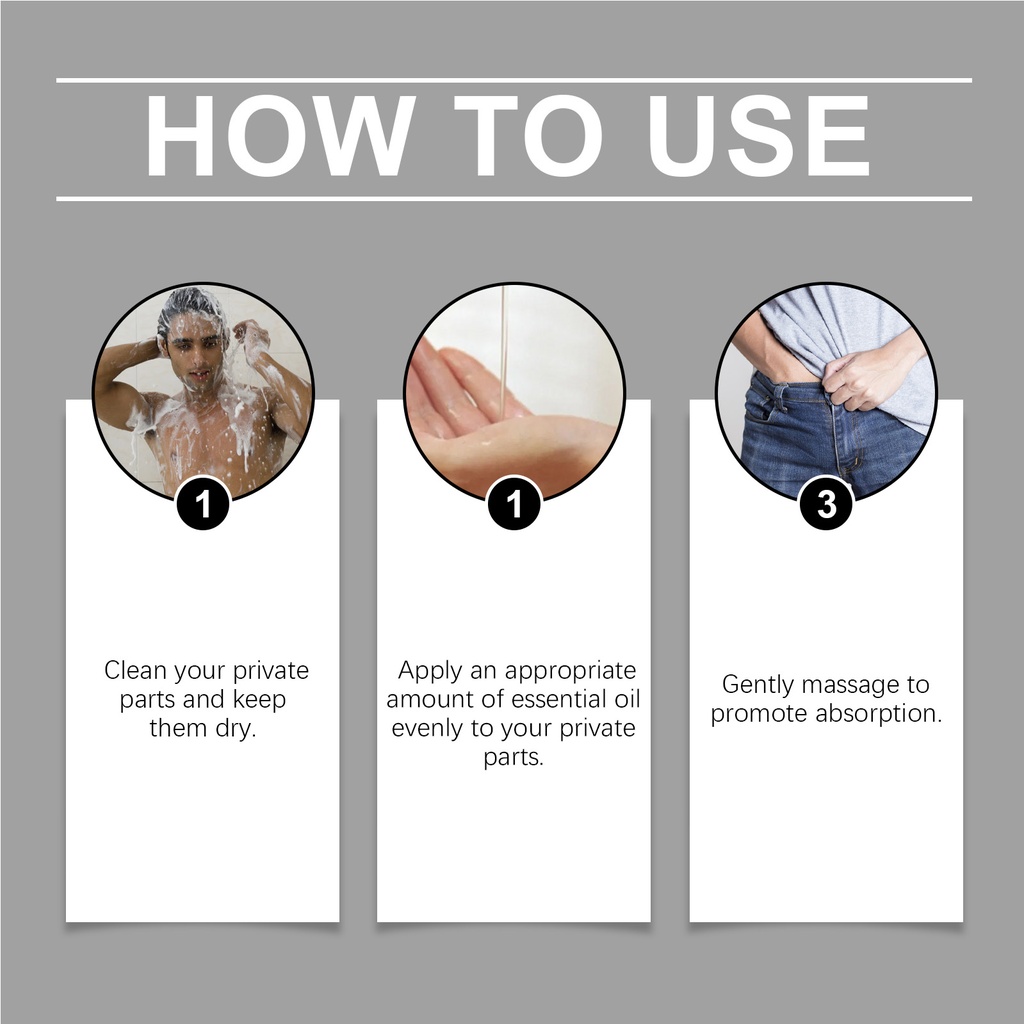 HOW TO USE

1

Clean your private parts and keep them dry.

1

Apply an appropriate amount of essential oil evenly to your private parts.

3

Gently massage to promote absorption.