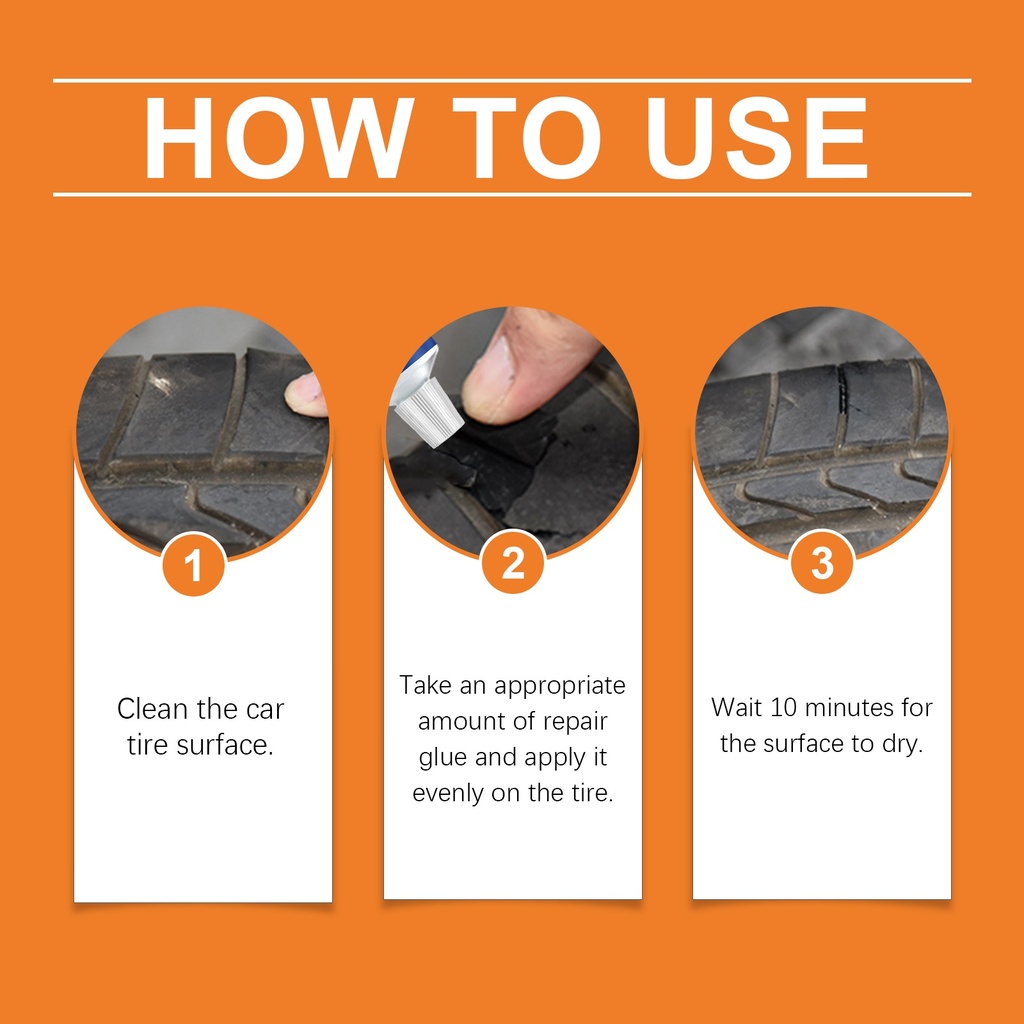 HOW TO USE

1

Clean the car tire surface.

2

Take an appropriate amount of repair glue and apply it evenly on the tire.

3

Wait 10 minutes for the surface to dry.