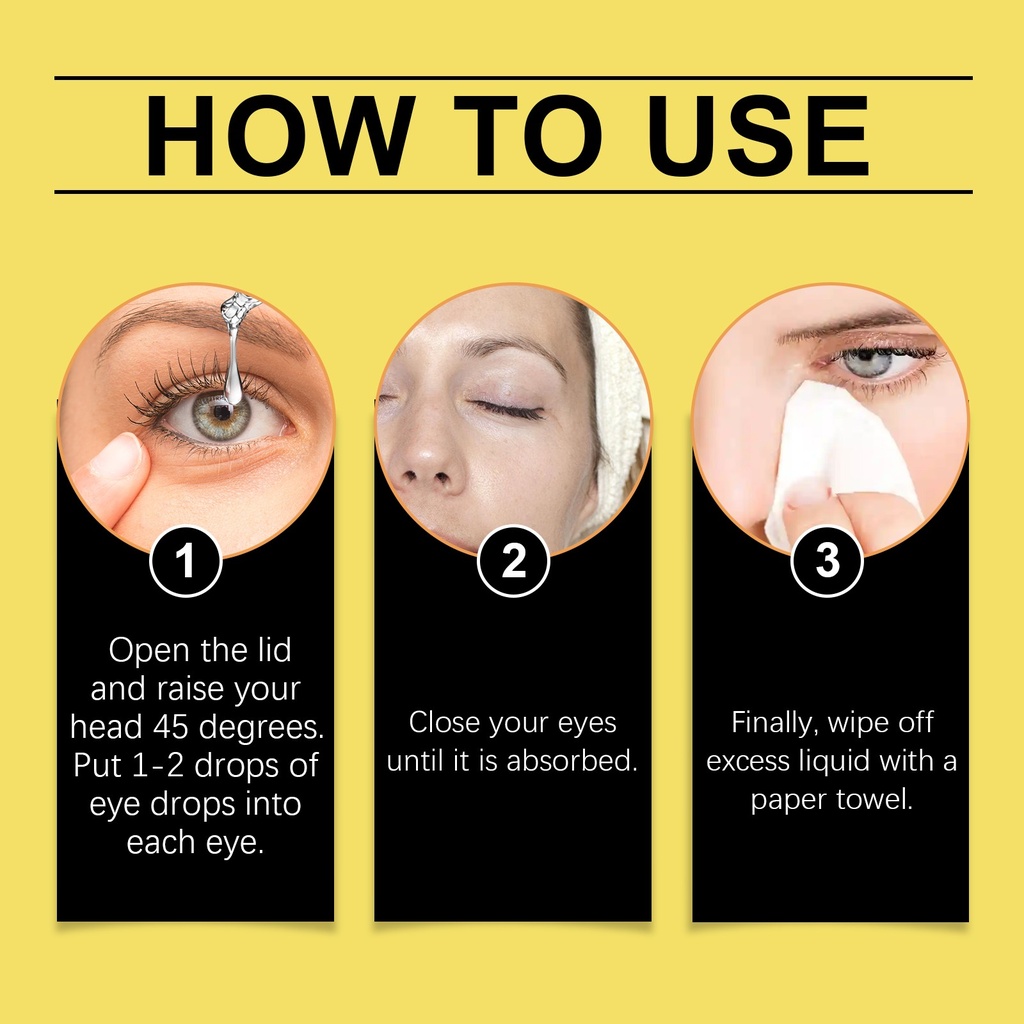 HOW TO USE

1

Open the lid and raise your head 45 degrees. Put 1-2 drops of eye drops into each eye.

2

Close your eyes until it is absorbed.

3

Finally, wipe off excess liquid with a paper towel.