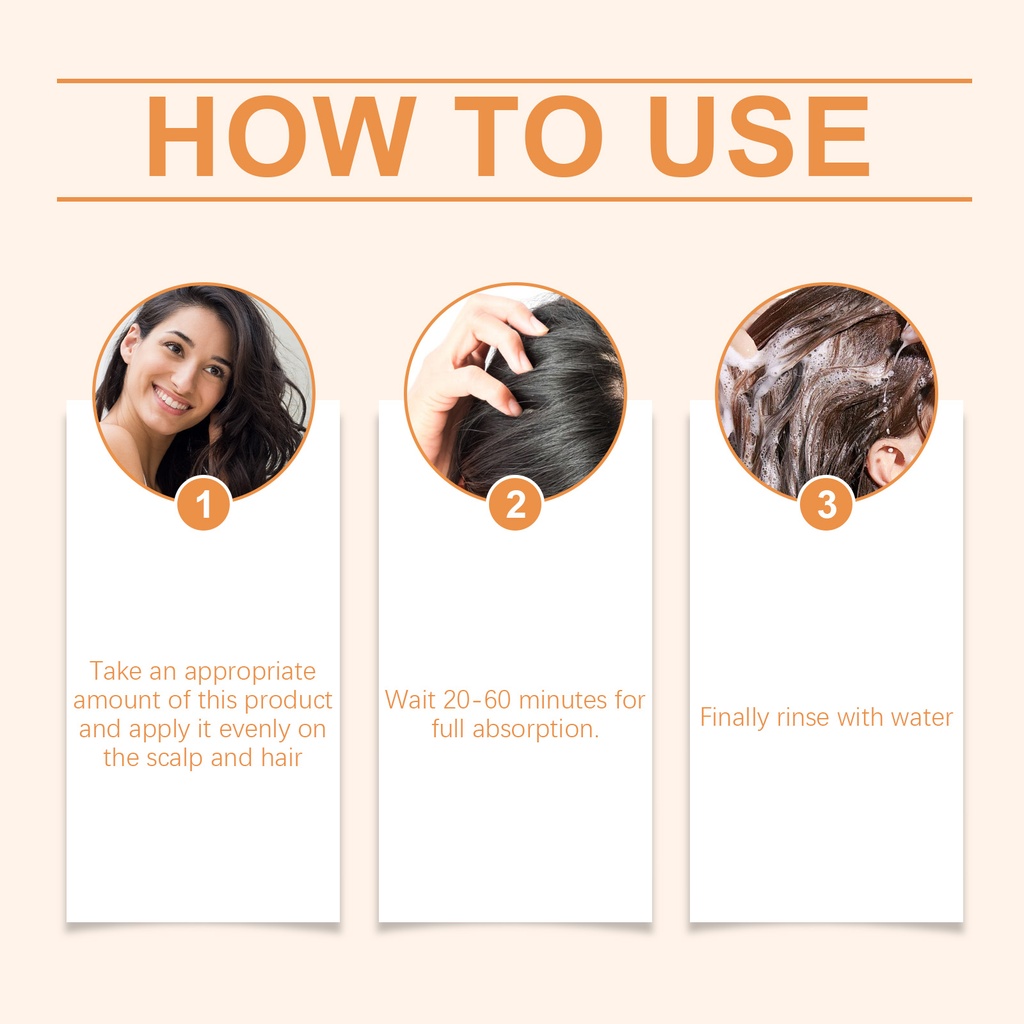 HOW TO USE

1

Take an appropriate amount of this product and apply it evenly on the scalp and hair

2

Wait 20-60 minutes for full absorption.

3

Finally rinse with water