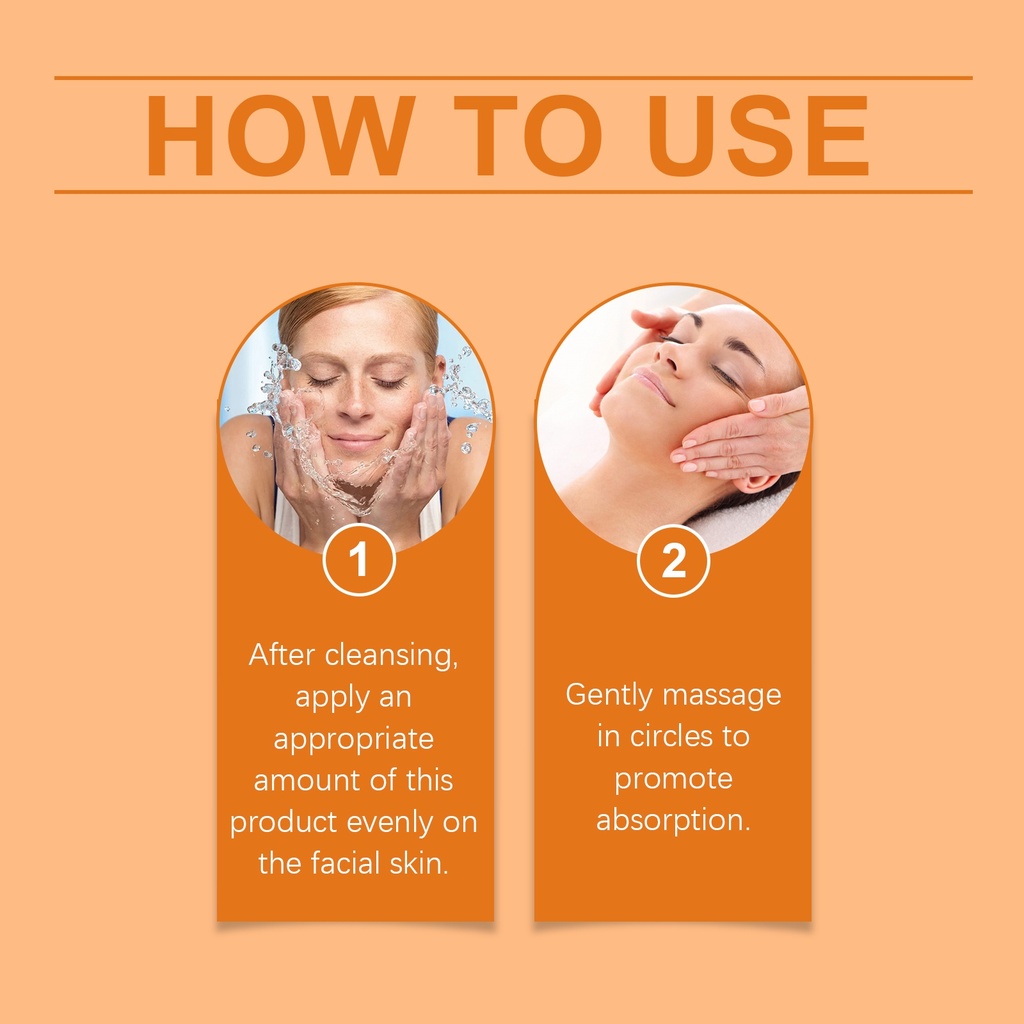 HOW TO USE

1

After cleansing, apply an appropriate amount of this product evenly on the facial skin.

2

Gently massage in circles to promote absorption.