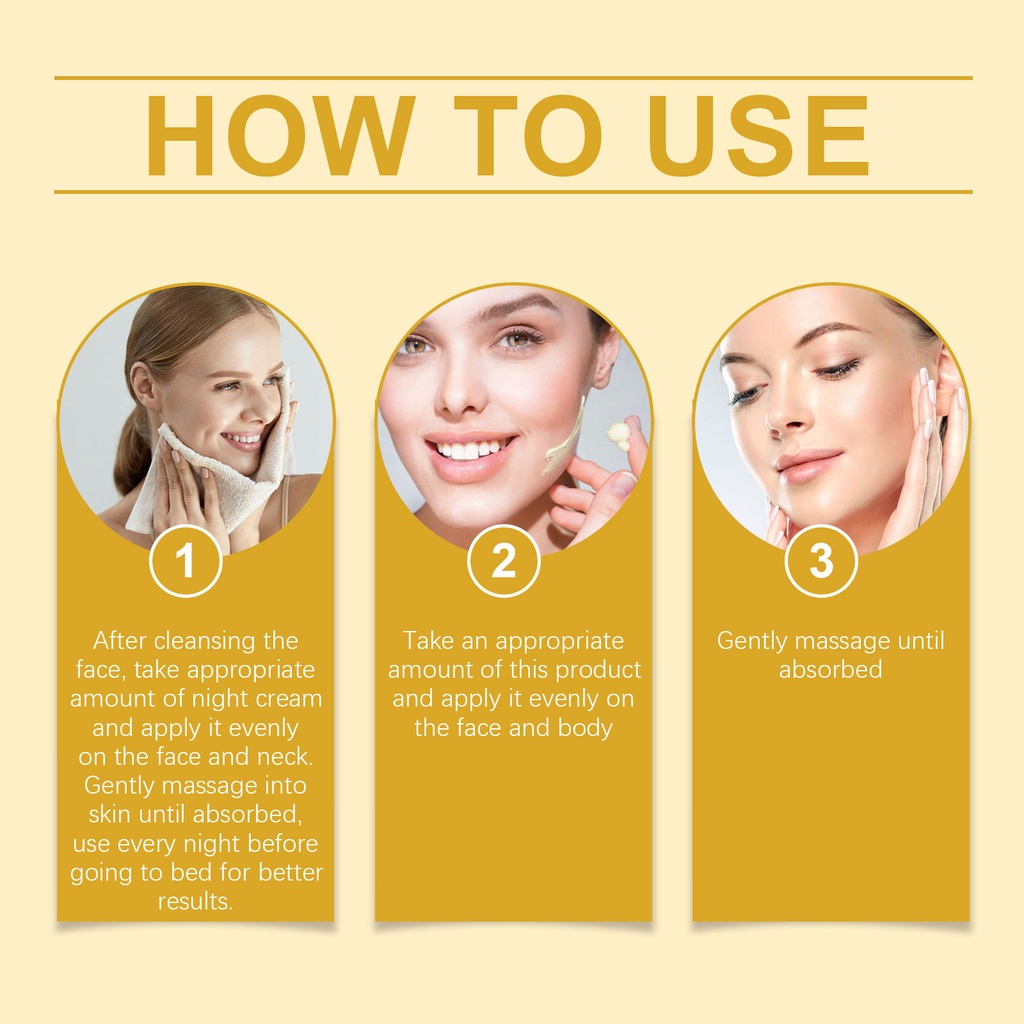 HOW TO USE

1

After cleansing the face, take appropriate amount of night cream and apply it evenly on the face and neck. Gently massage into skin until absorbed, use every night before going to bed for better results.

2

Take an appropriate amount of this product and apply it evenly on the face and body

3

Gently massage until absorbed