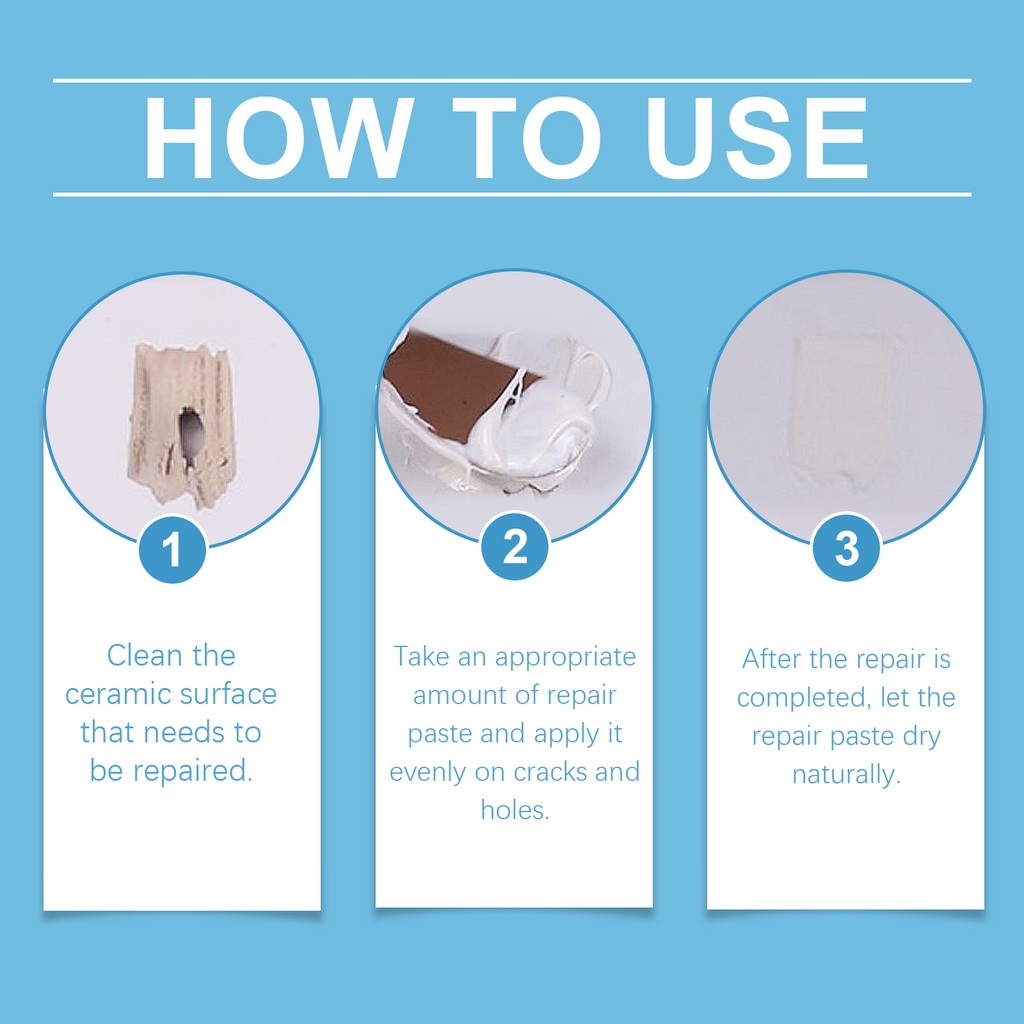 HOW TO USE

1

Clean the ceramic surface that needs to be repaired.

2

Take an appropriate amount of repair paste and apply it evenly on cracks and holes.

3

After the repair is completed, let the repair paste dry naturally.