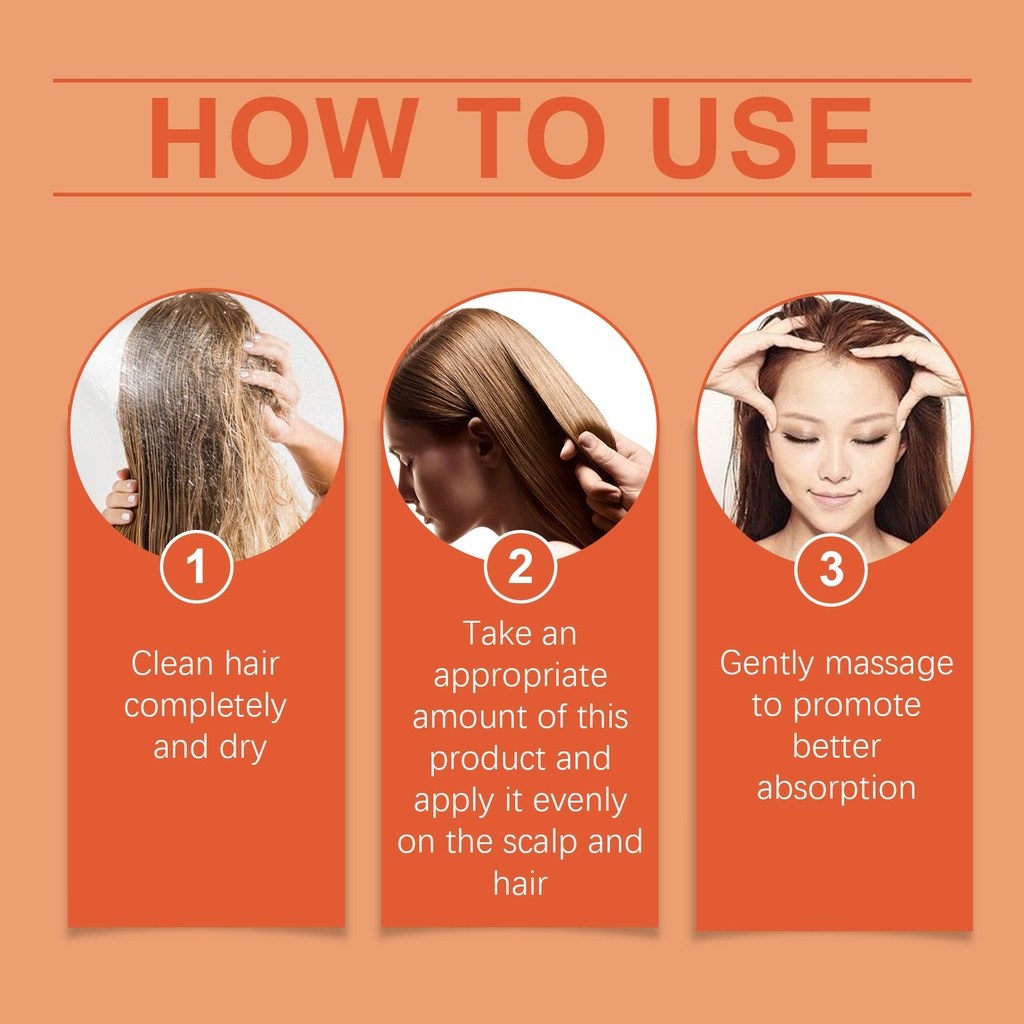 HOW TO USE

1

Clean hair completely and dry

2

Take an appropriate amount of this product and apply it evenly on the scalp and hair

3

Gently massage to promote better absorption