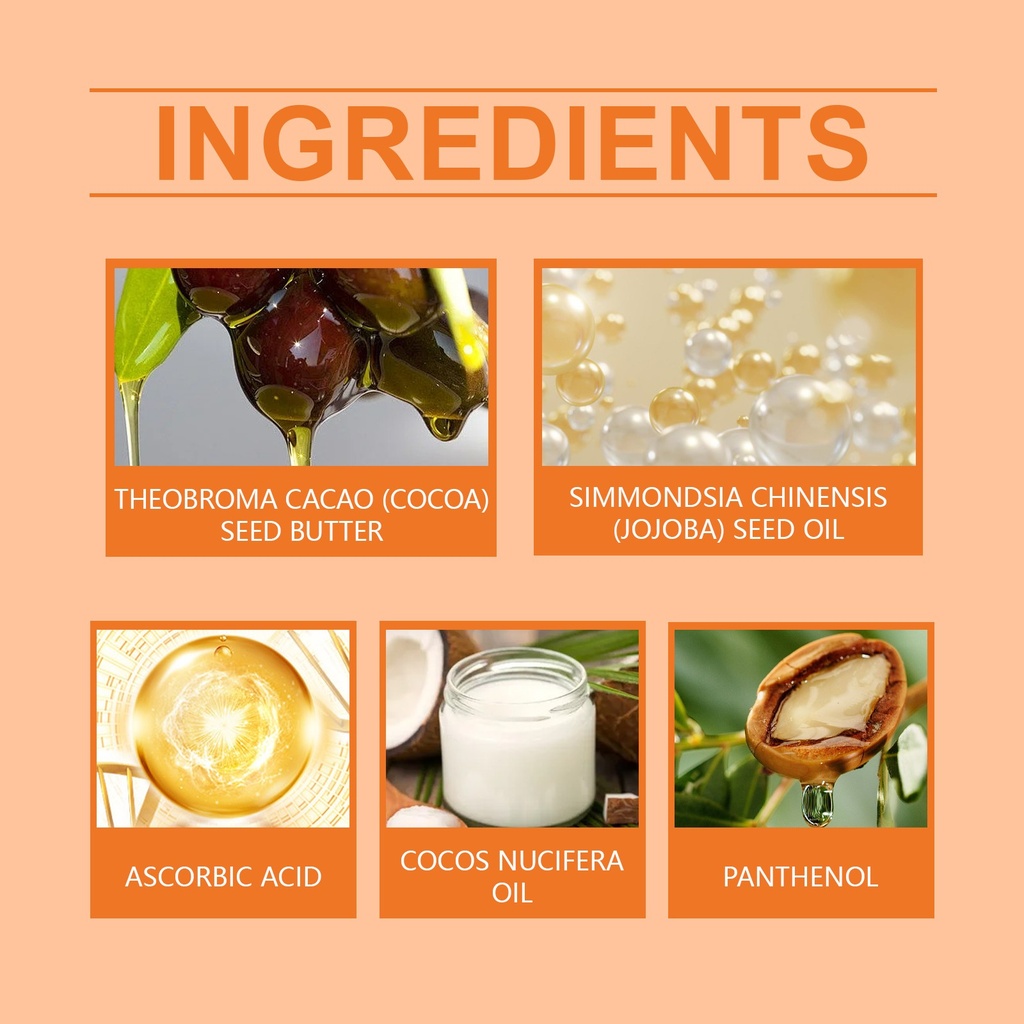 INGREDIENTS

THEOBROMA CACAO (COCOA) SEED BUTTER

SIMMONDSIA CHINENSIS (JOJOBA) SEED OIL

ASCORBIC ACID

COCOS NUCIFERA OIL

PANTHENOL