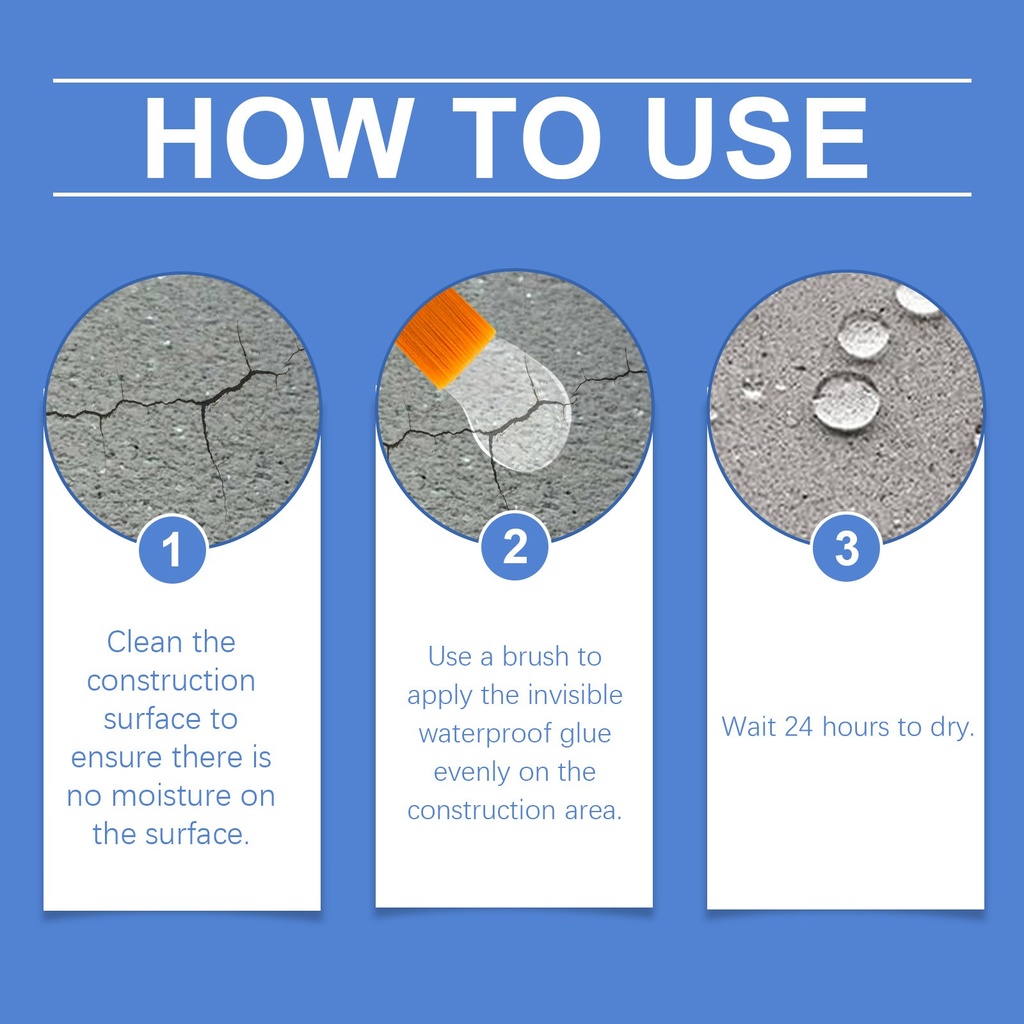 HOW TO USE

1

Clean the construction surface to ensure there is no moisture on the surface.

2

Use a brush to apply the invisible waterproof glue evenly on the construction area.

3

Wait 24 hours to dry.